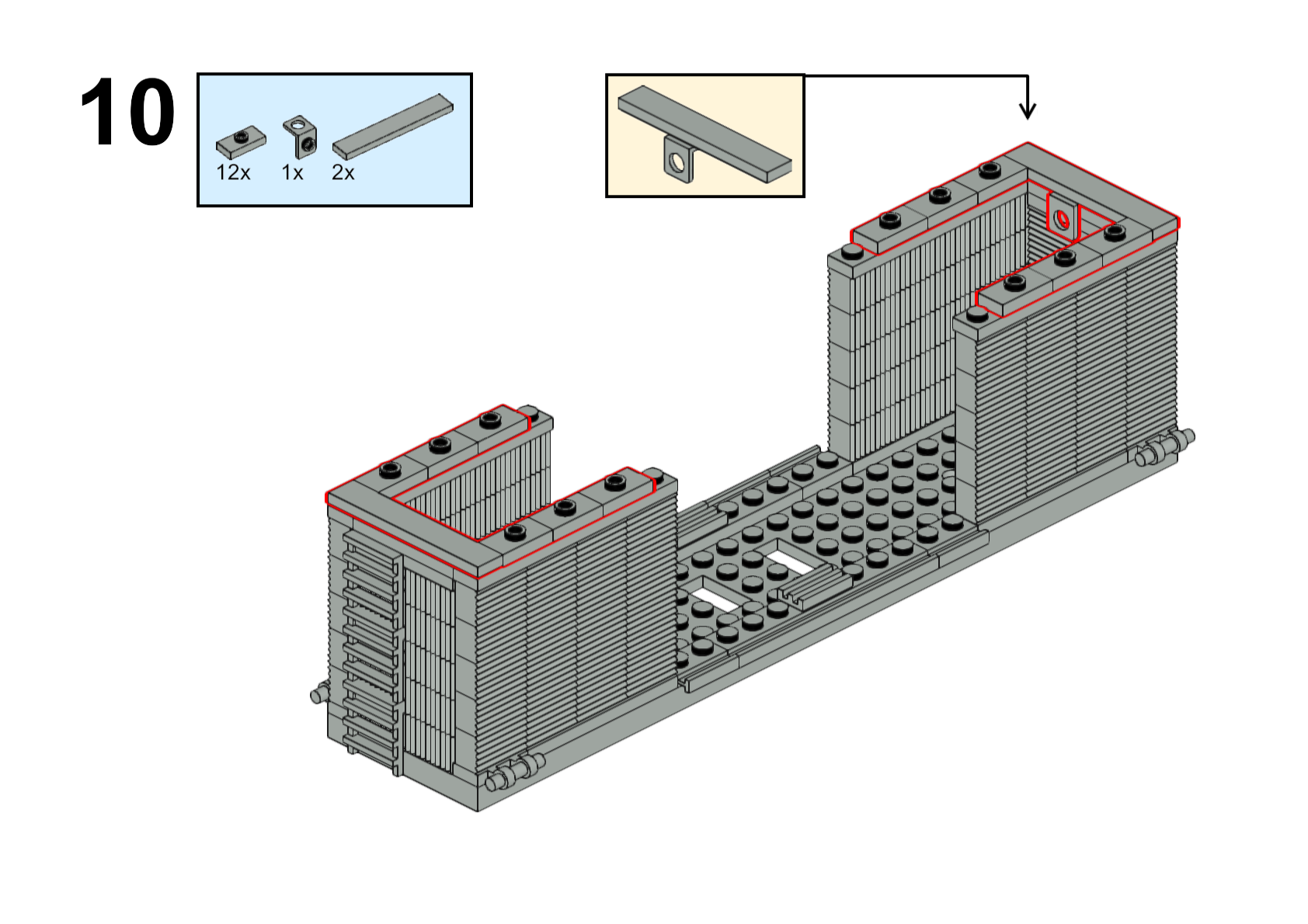 10

12x 1x 2x