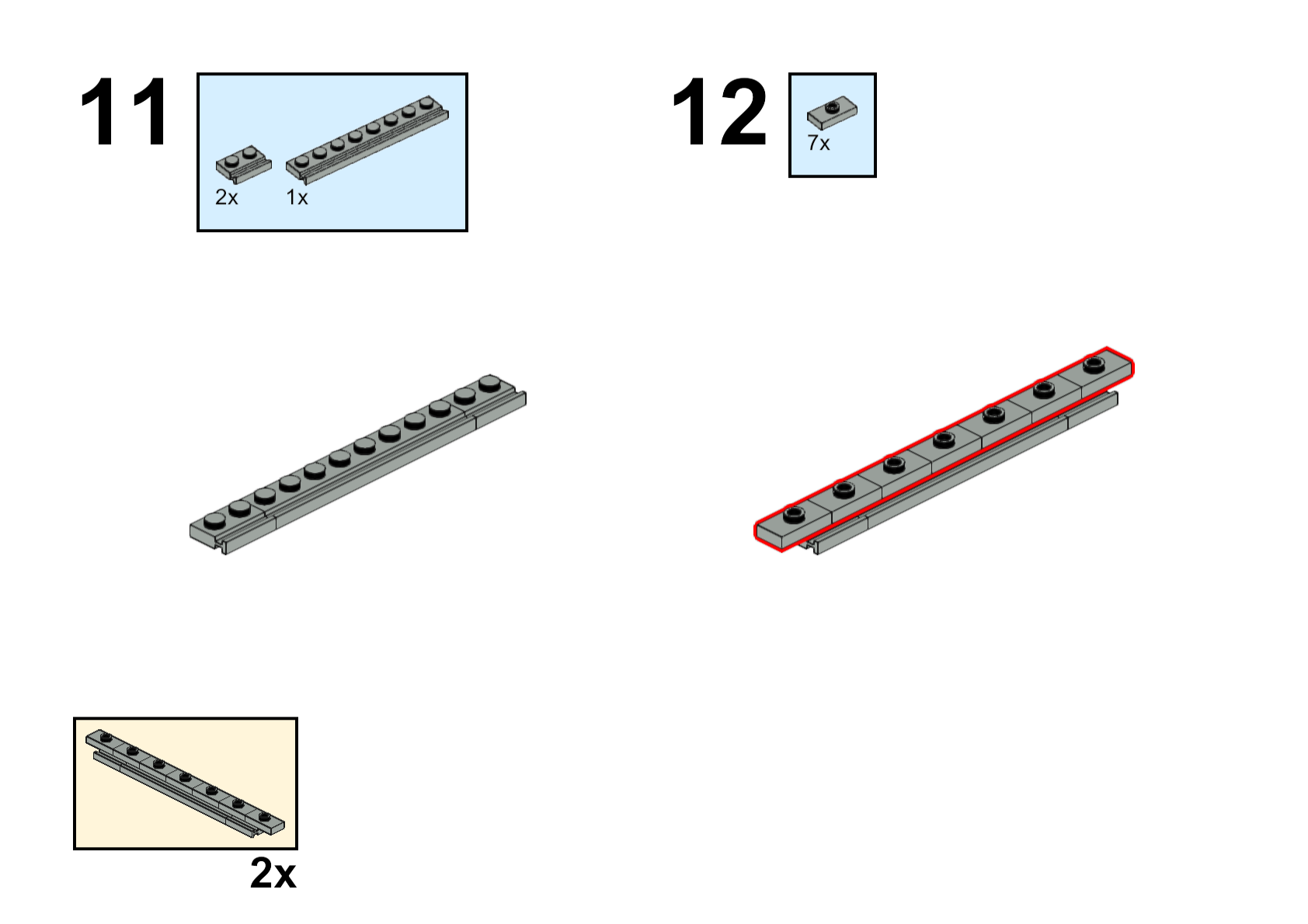 11

2x 1x

12

7x

2x