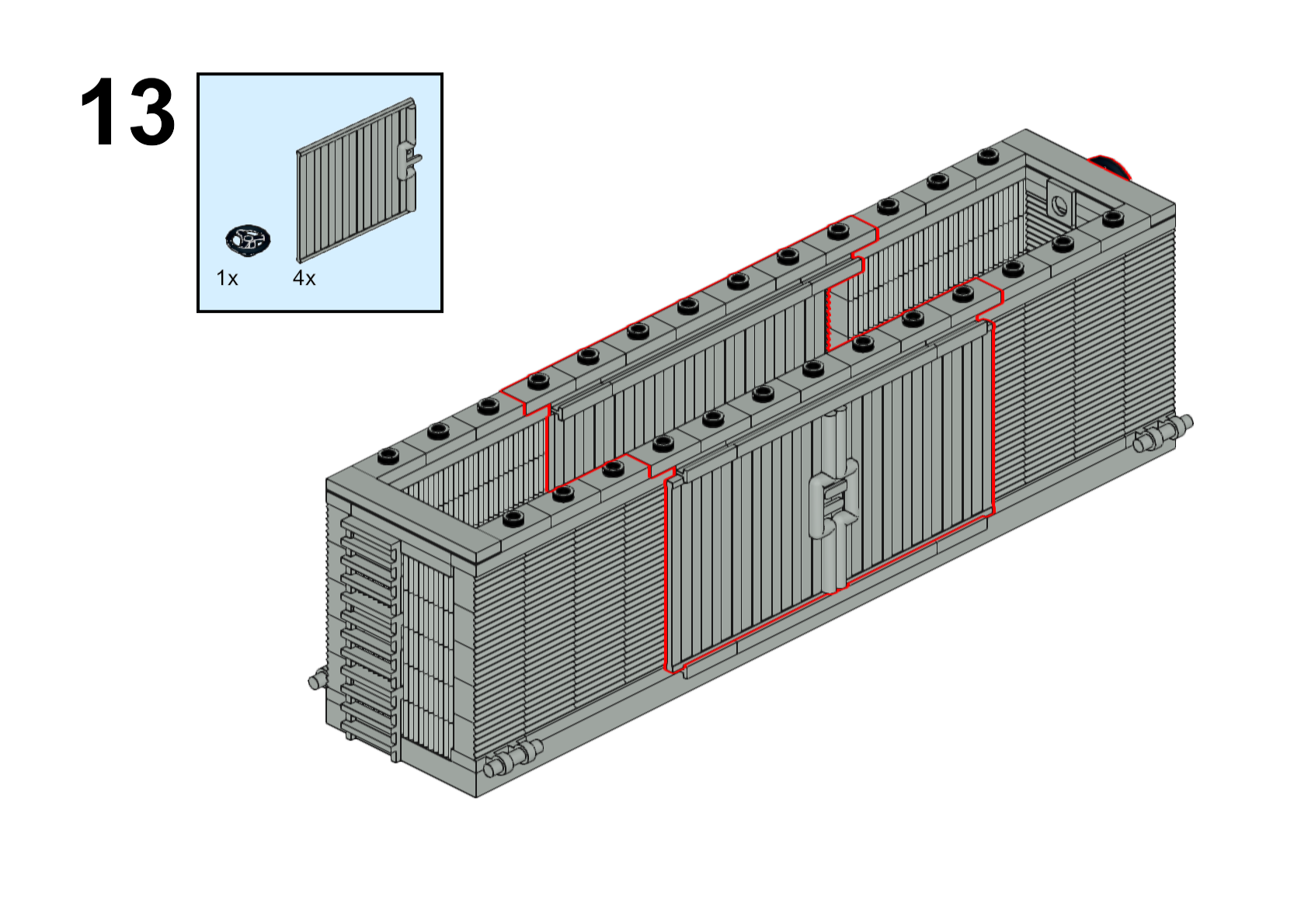 13

1x

4x