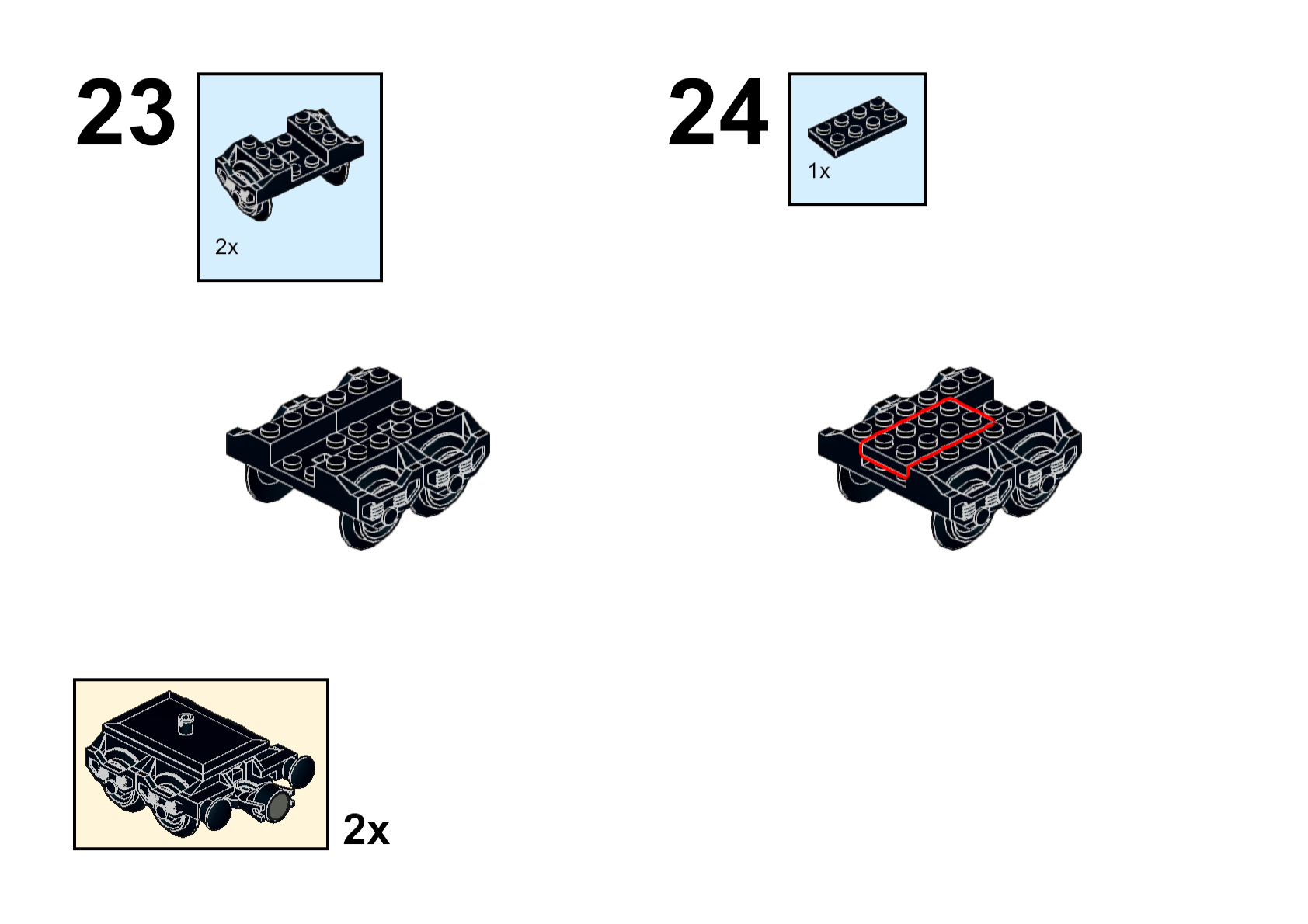 23

2x

24

1x

2x