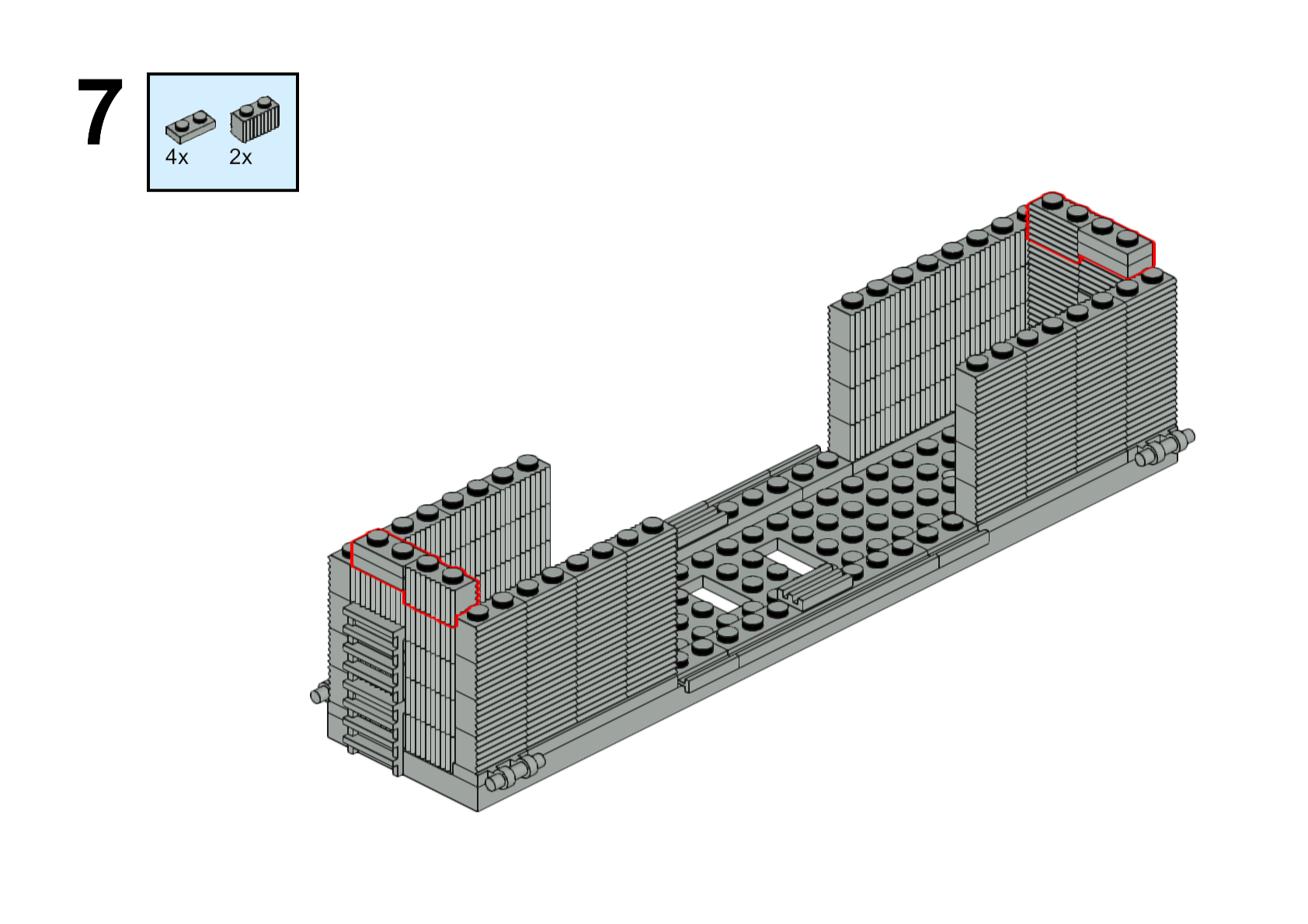 7

4x 2x