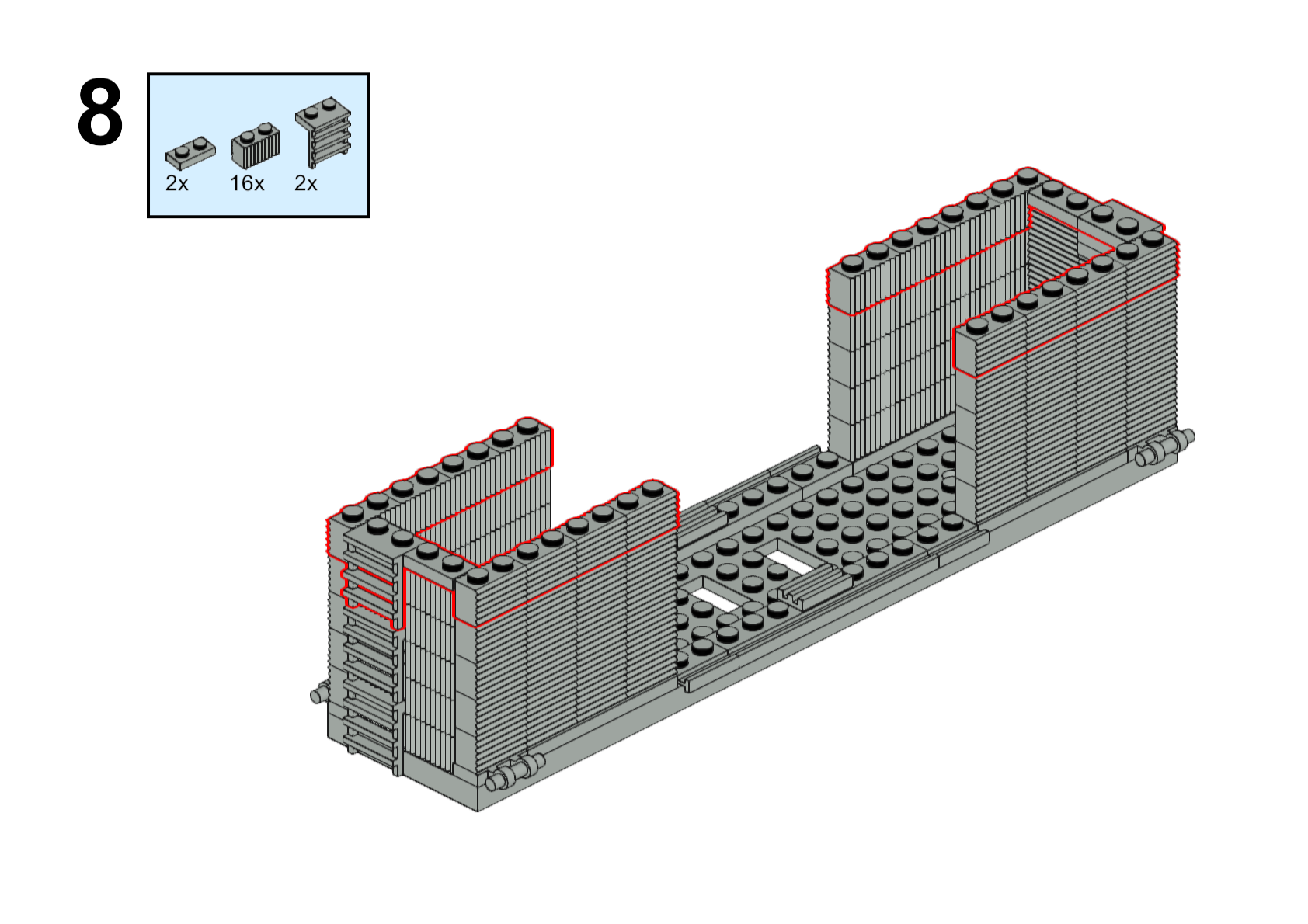 8

2x 16x 2x