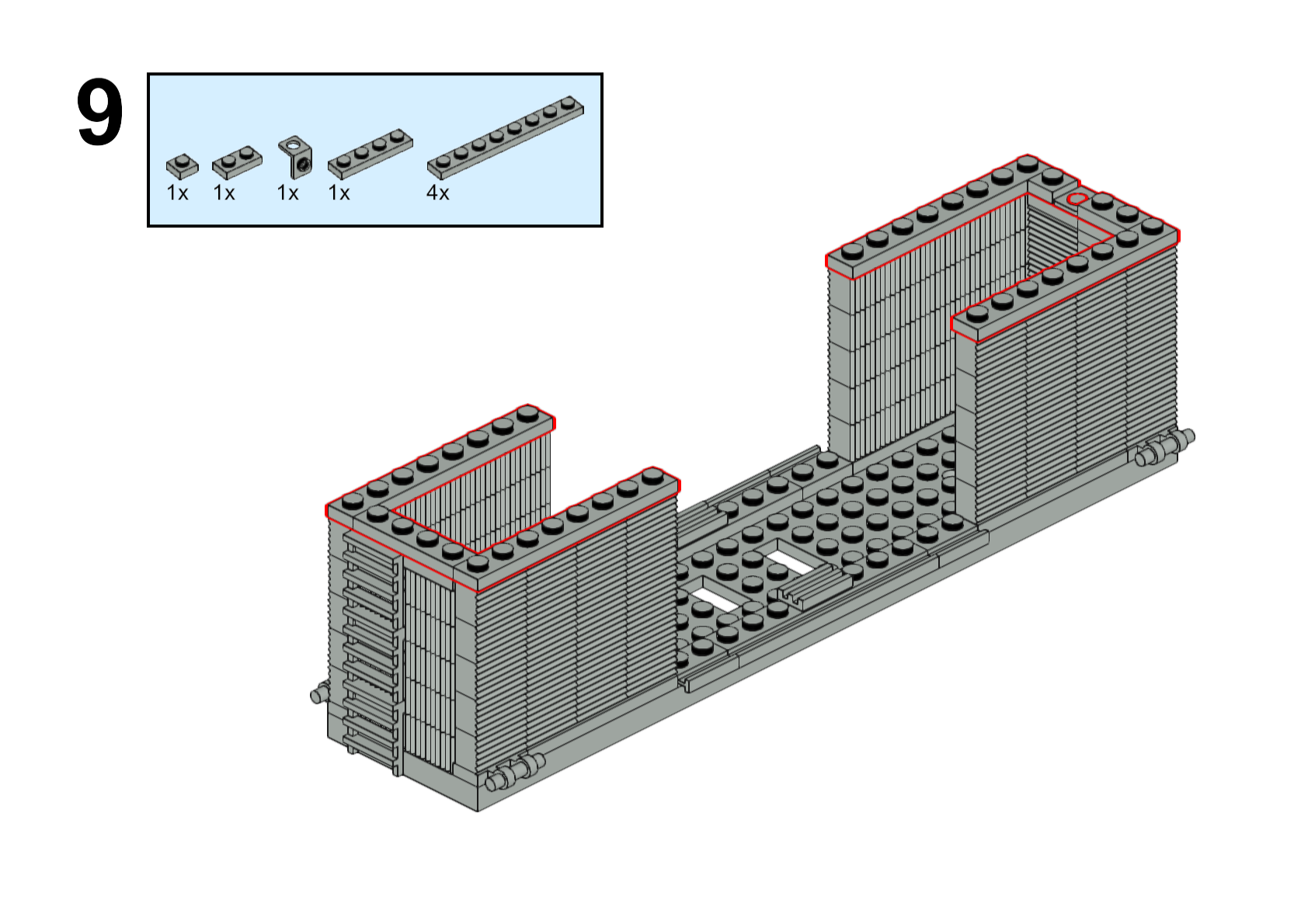 9

1x 1x 1x 1x 4x