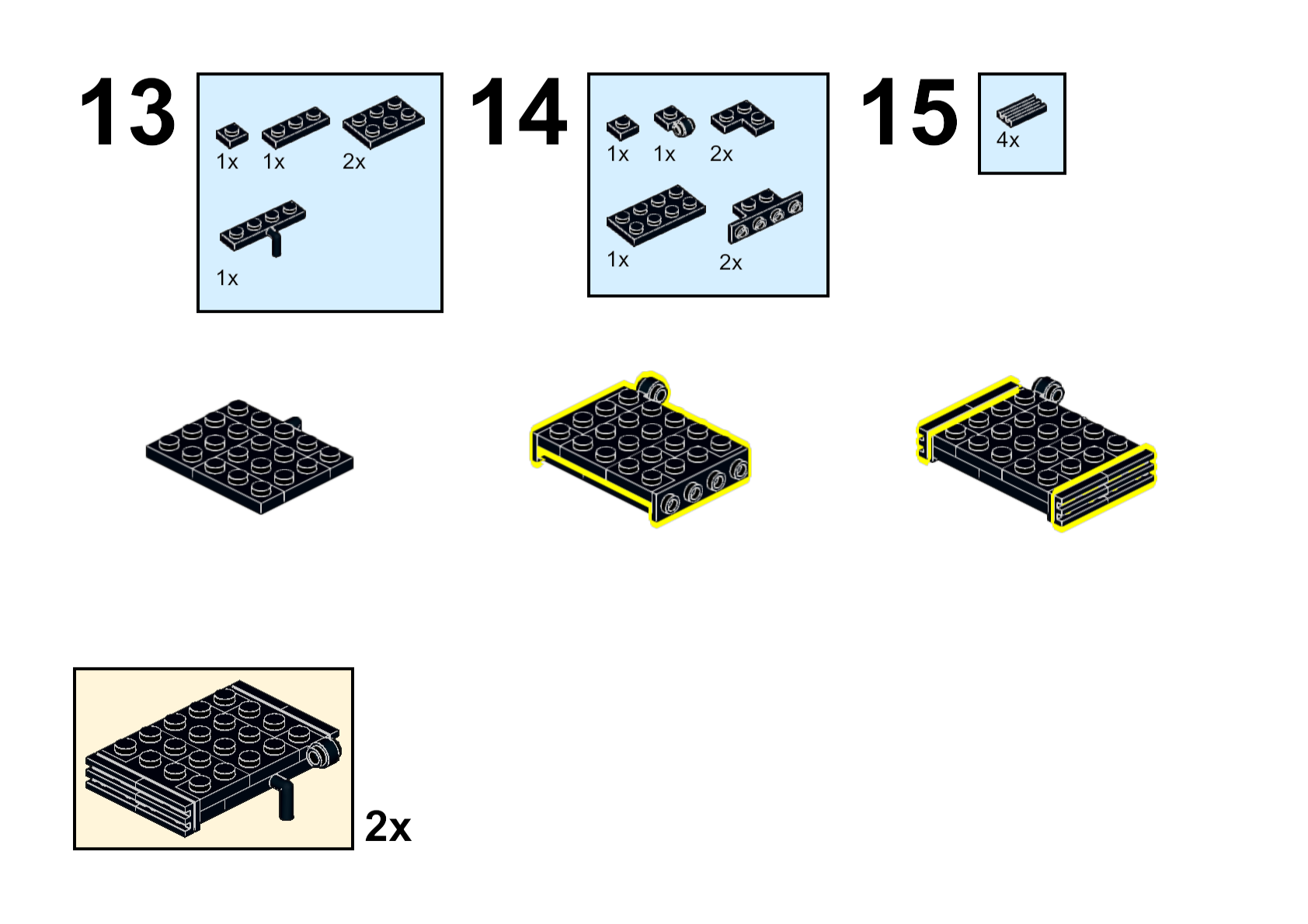 13

1x 1x 2x

1x

14

1x 1x 2x

1x 2x

15

4x

2x