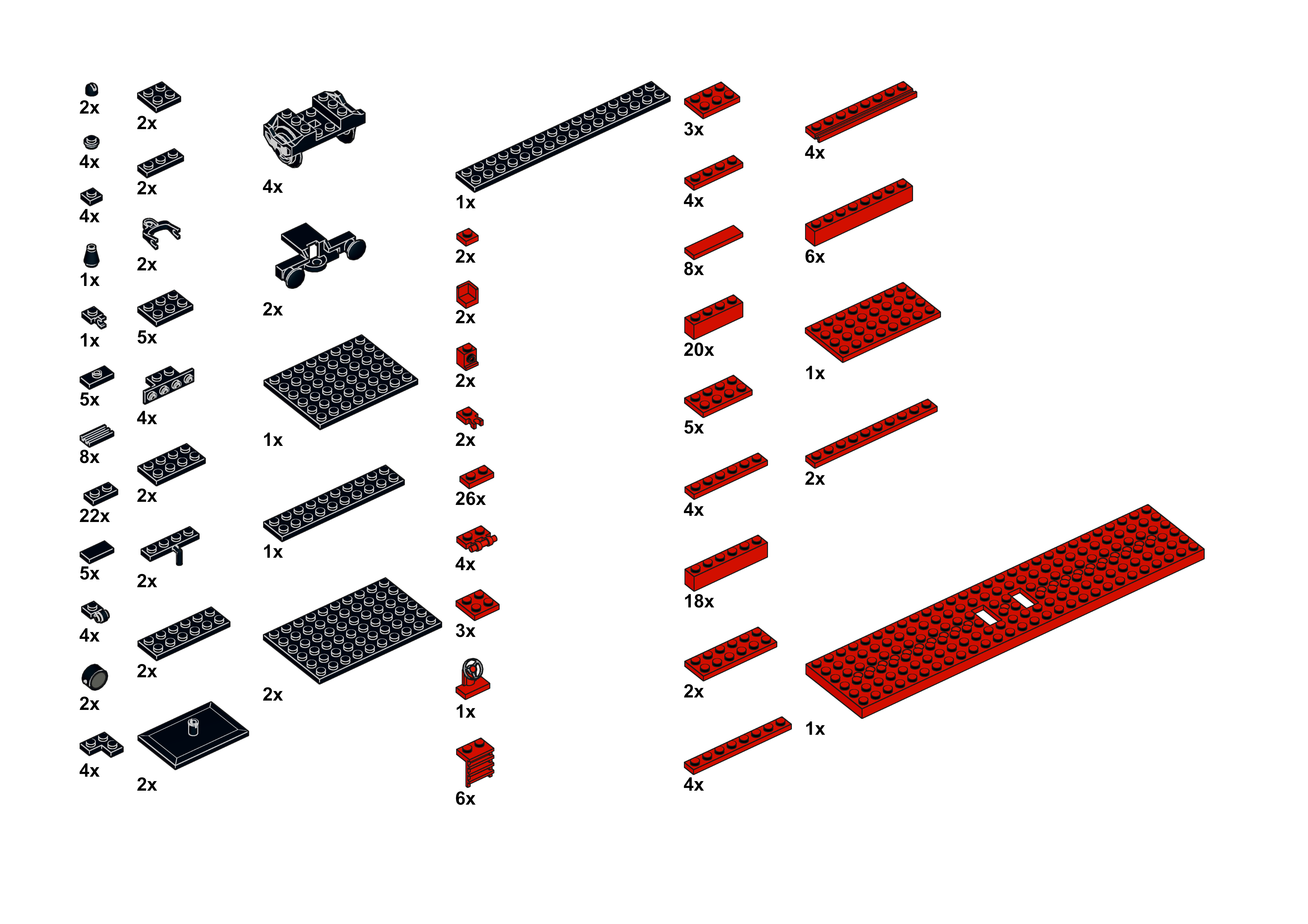 2x
4x
4x
1x
1x
5x
8x
22x
5x
4x
2x
4x

2x
2x
2x
5x
4x
2x
2x
2x
2x

4x
2x
1x
1x
2x

1x
2x
2x
2x
2x
26x
4x
3x
1x
6x

3x
4x
8x
20x
5x
4x
18x
2x
4x

4x
6x
1x
2x
1x