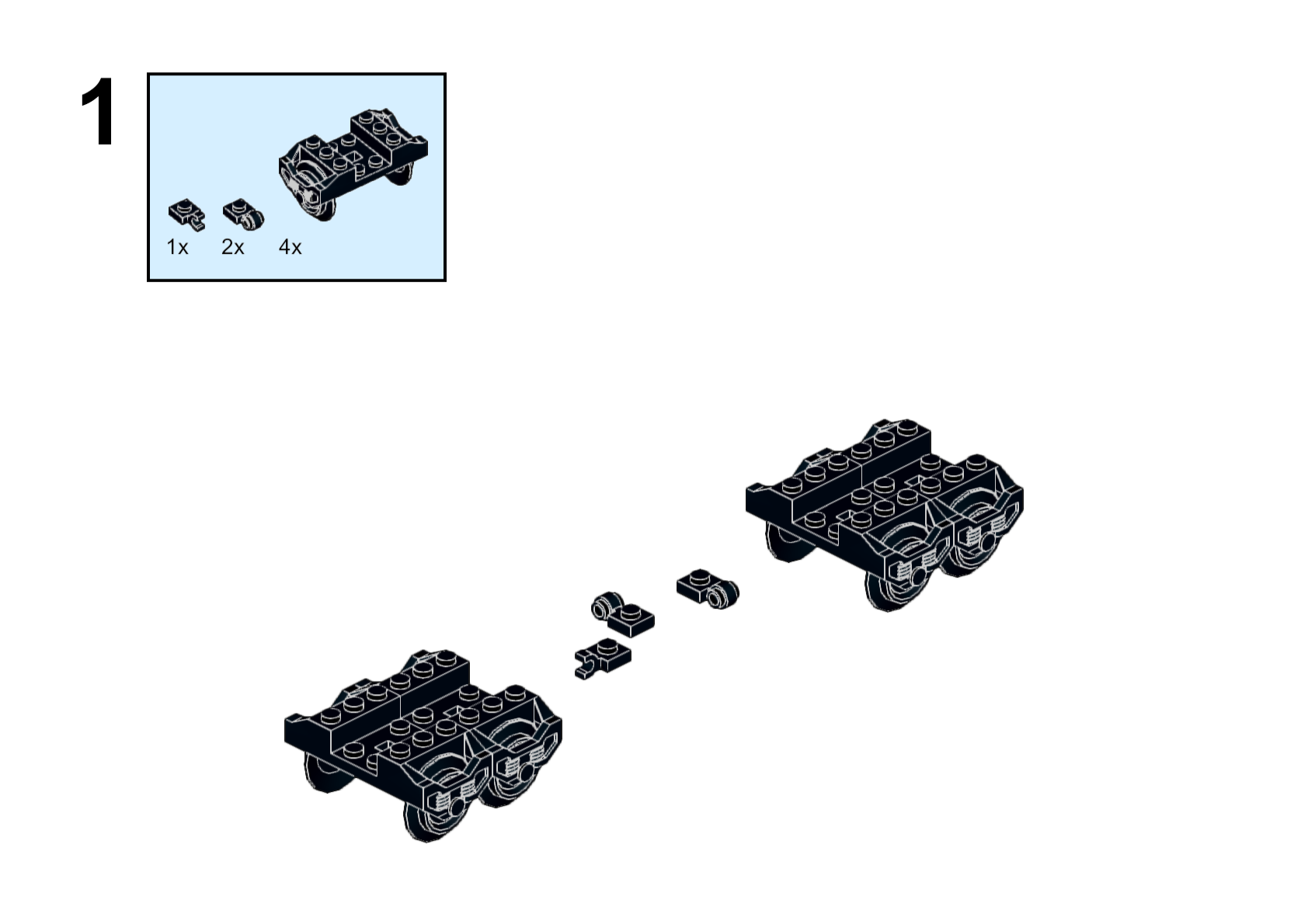 1

1x 2x 4x