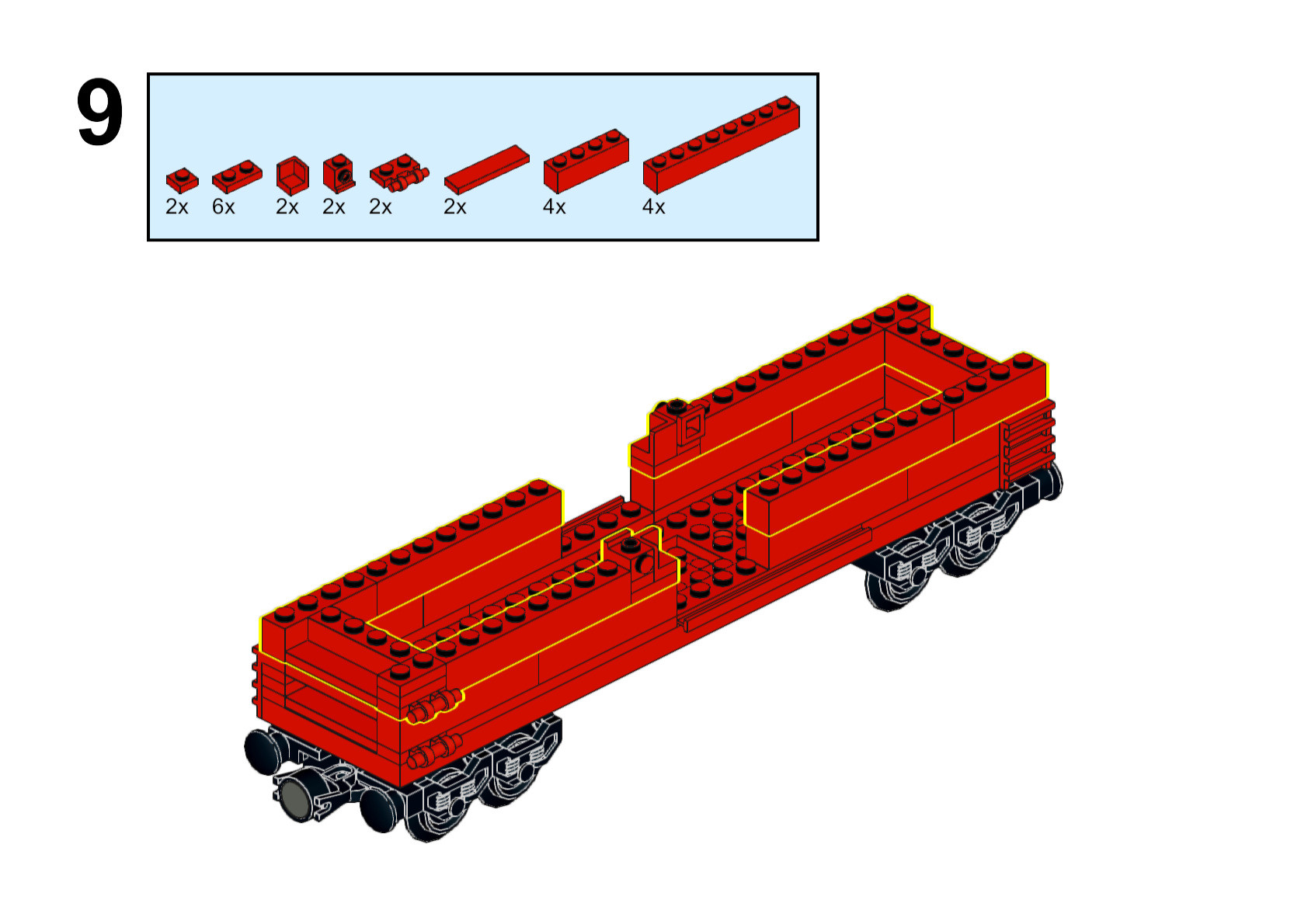 9

2x 6x 2x 2x 2x 2x 4x 4x