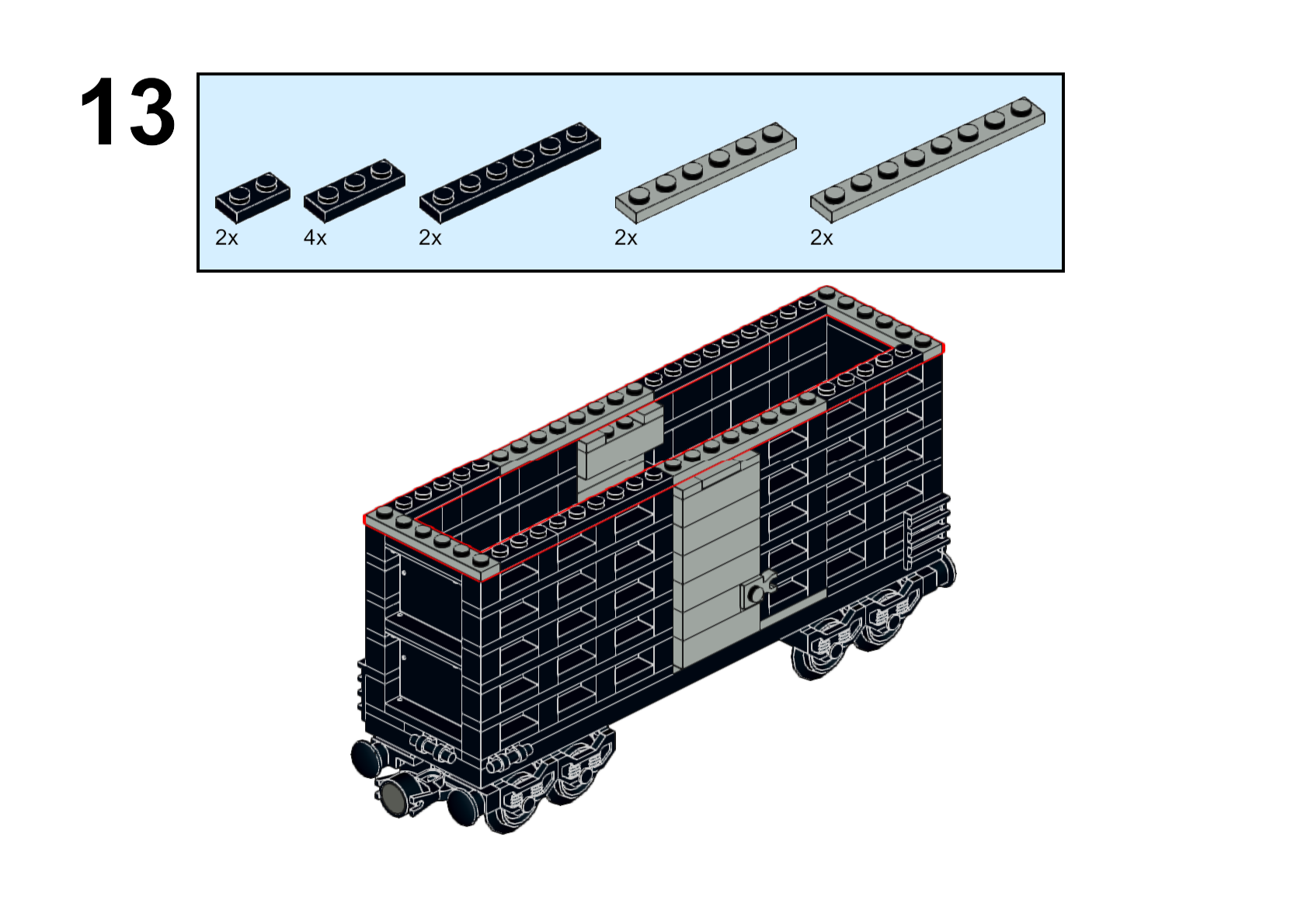 13

2x 4x 2x 2x 2x