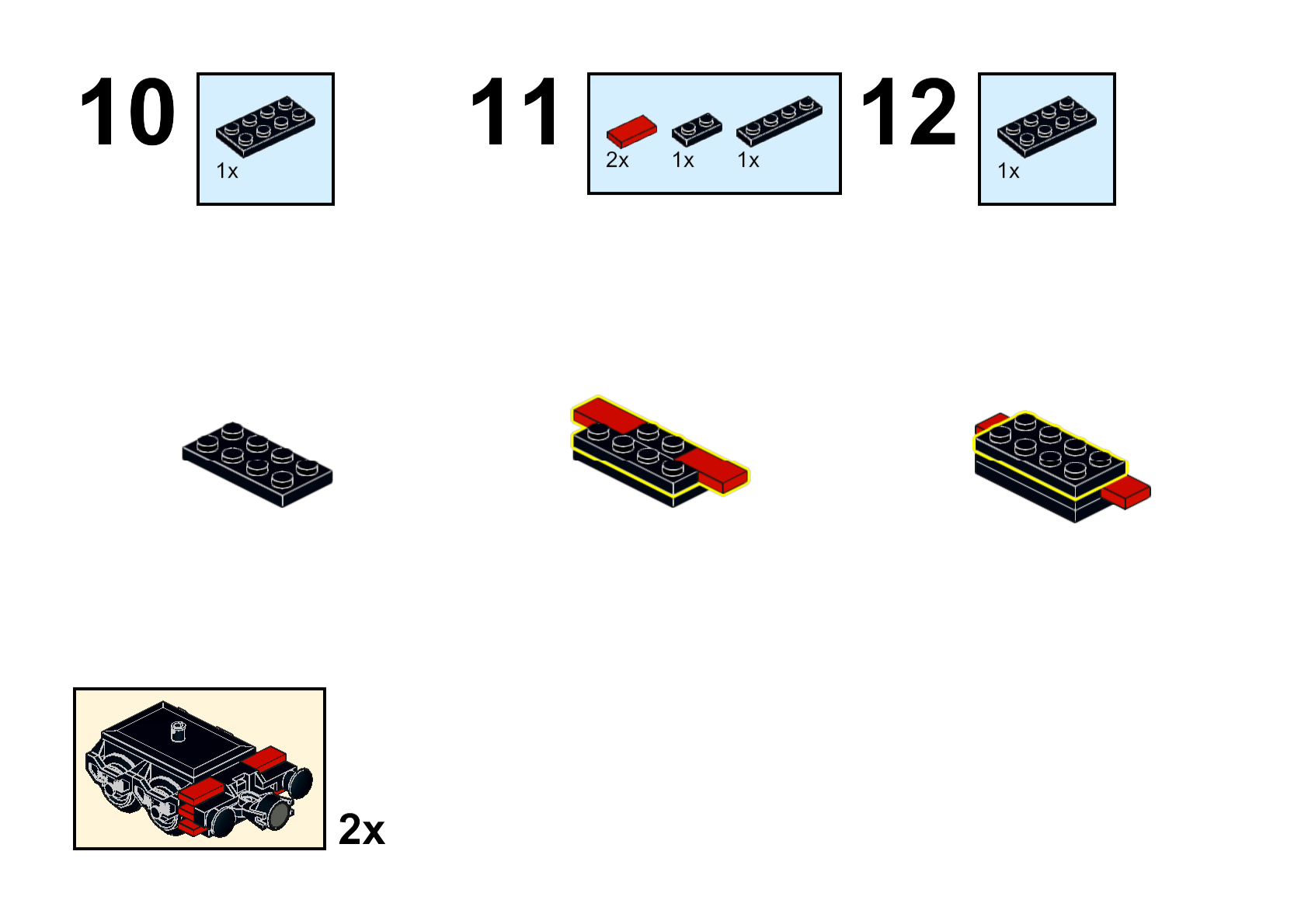 10

1x

11

2x 1x 1x

12

1x

2x