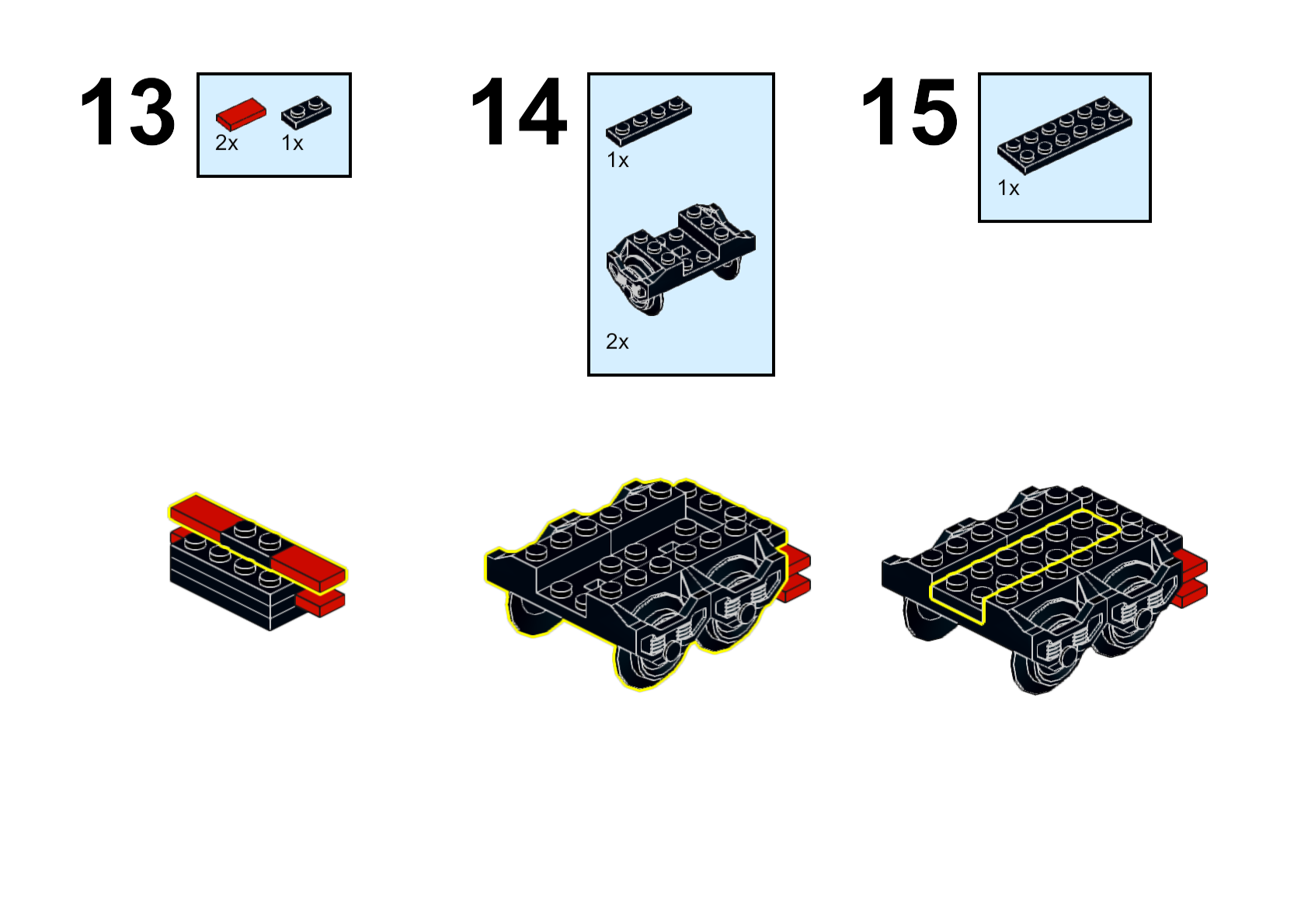 13

2x 1x

14

1x

2x

15

1x