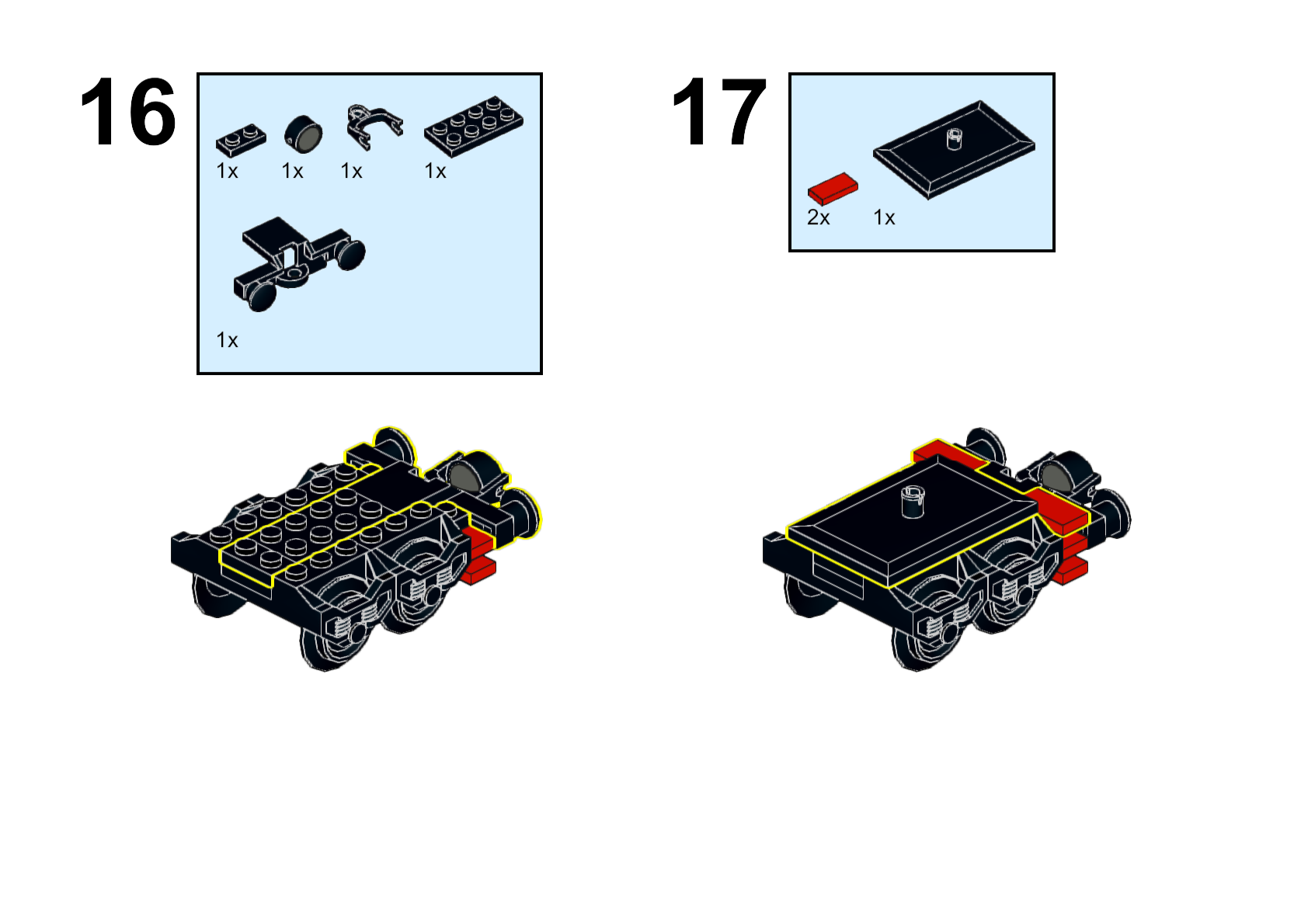 16

1x 1x 1x 1x

1x

17

2x 1x