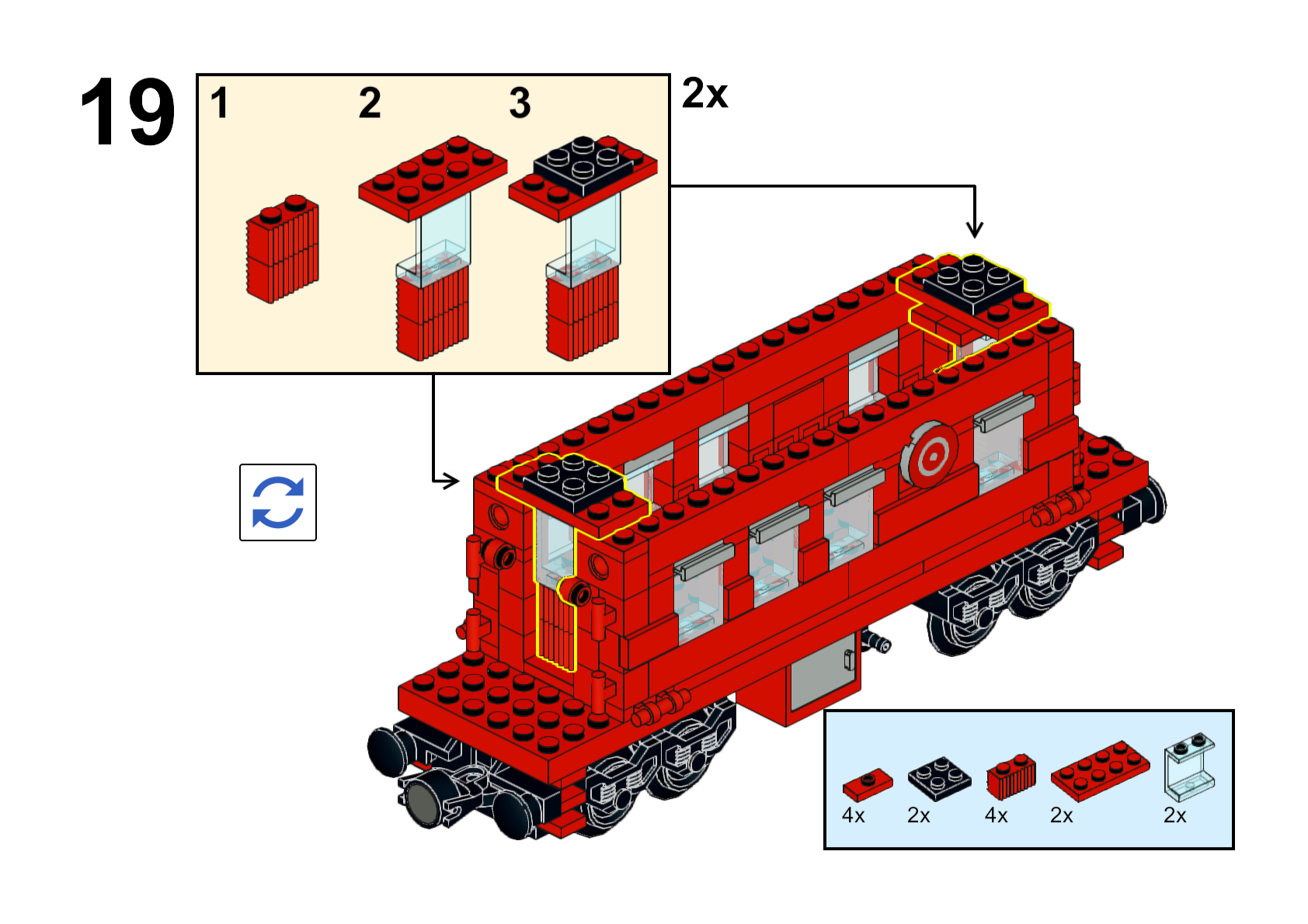 19

1 2 3

2x

4x 2x 4x 2x 2x