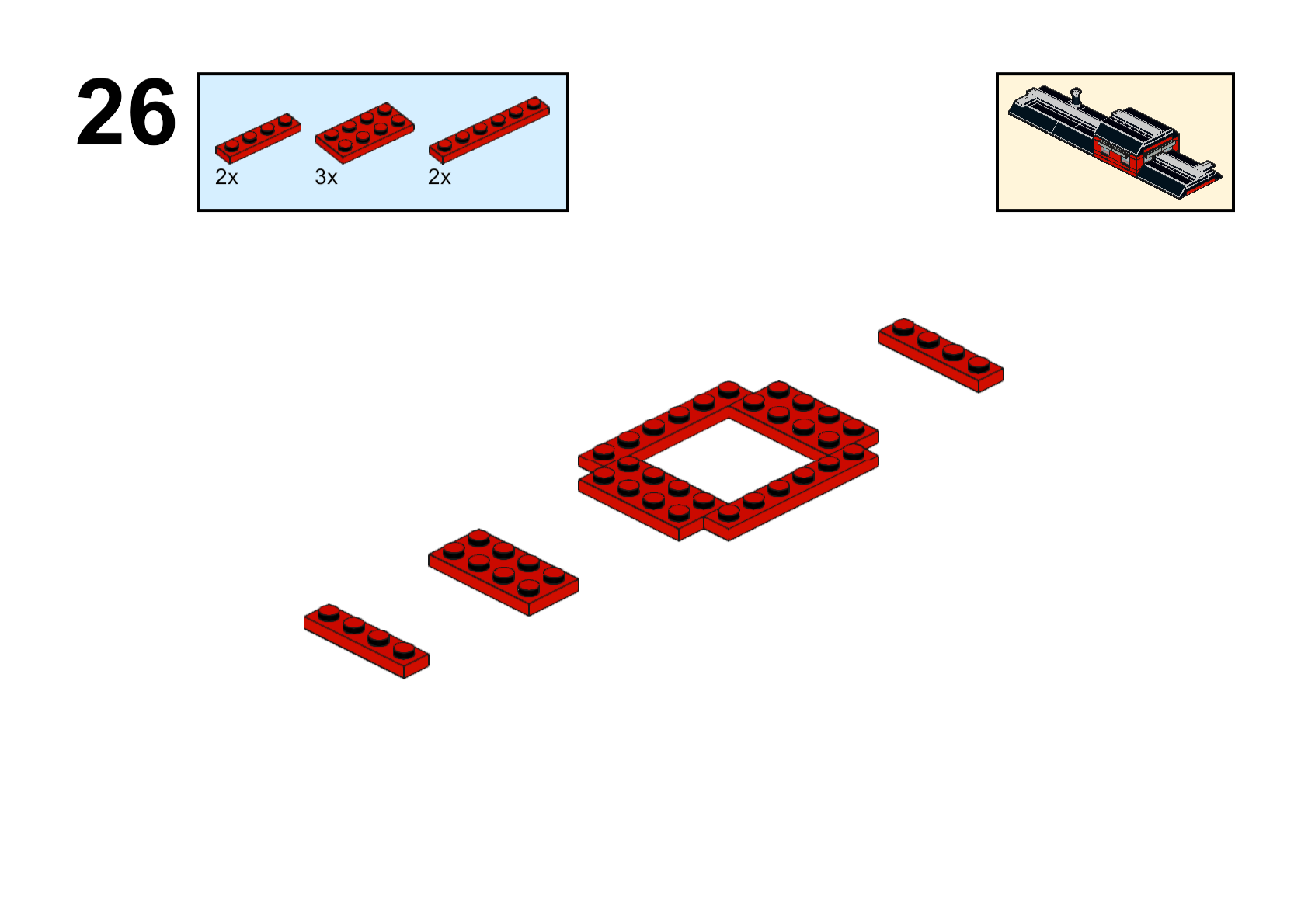 26

2x

3x

2x