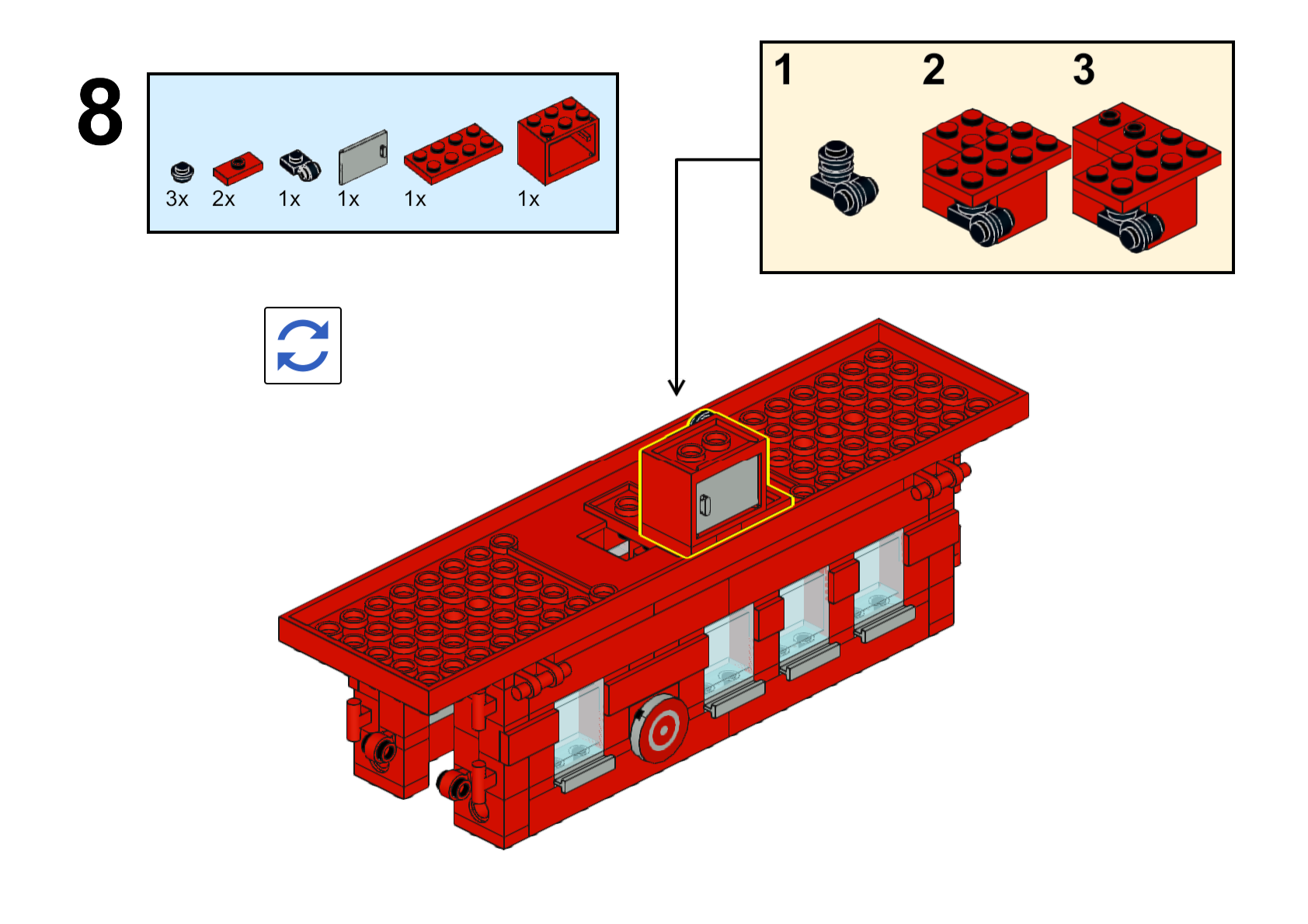 8

3x 2x 1x 1x 1x 1x

1 2 3