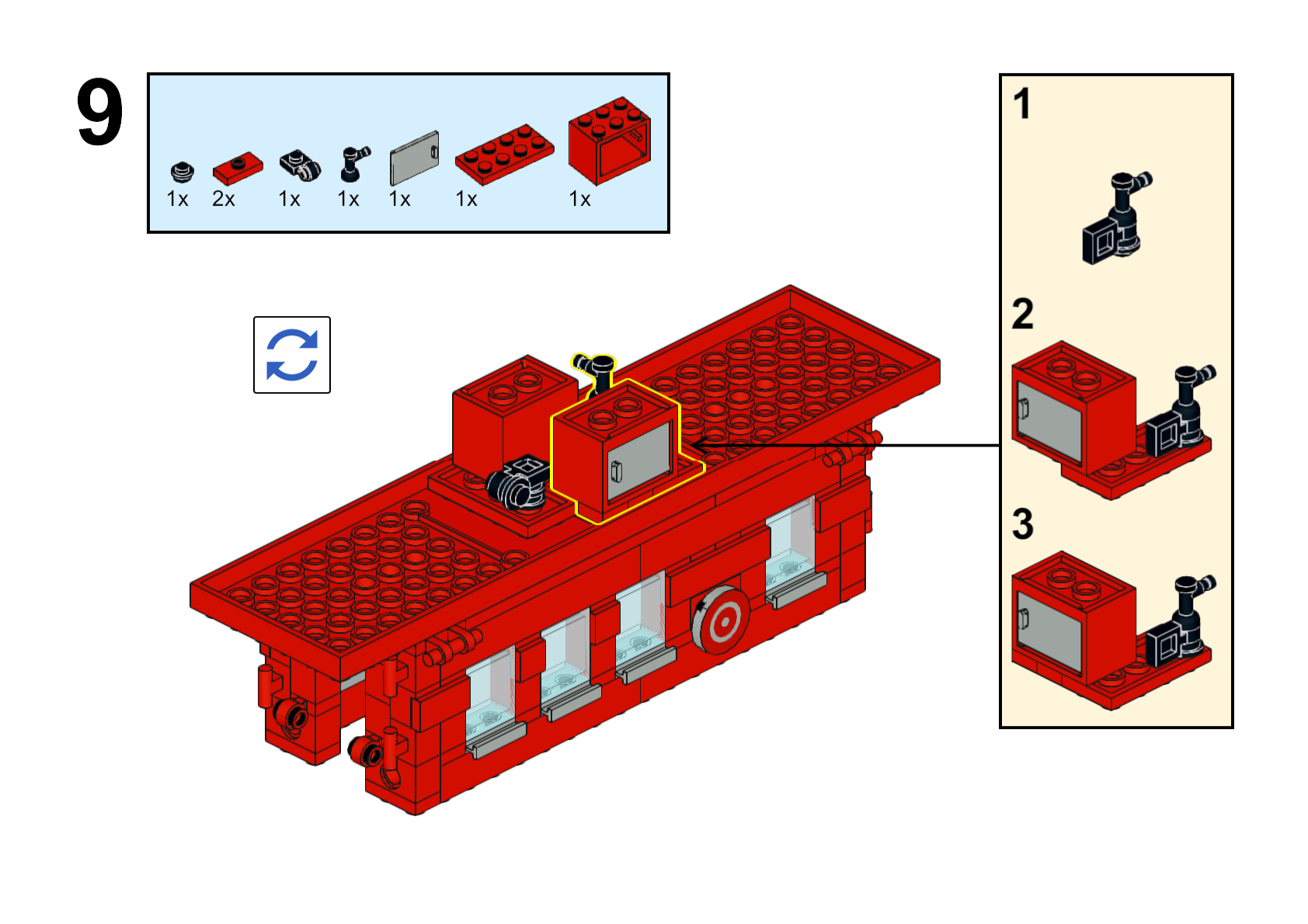 9

1x 2x 1x 1x 1x 1x 1x

1

2

3