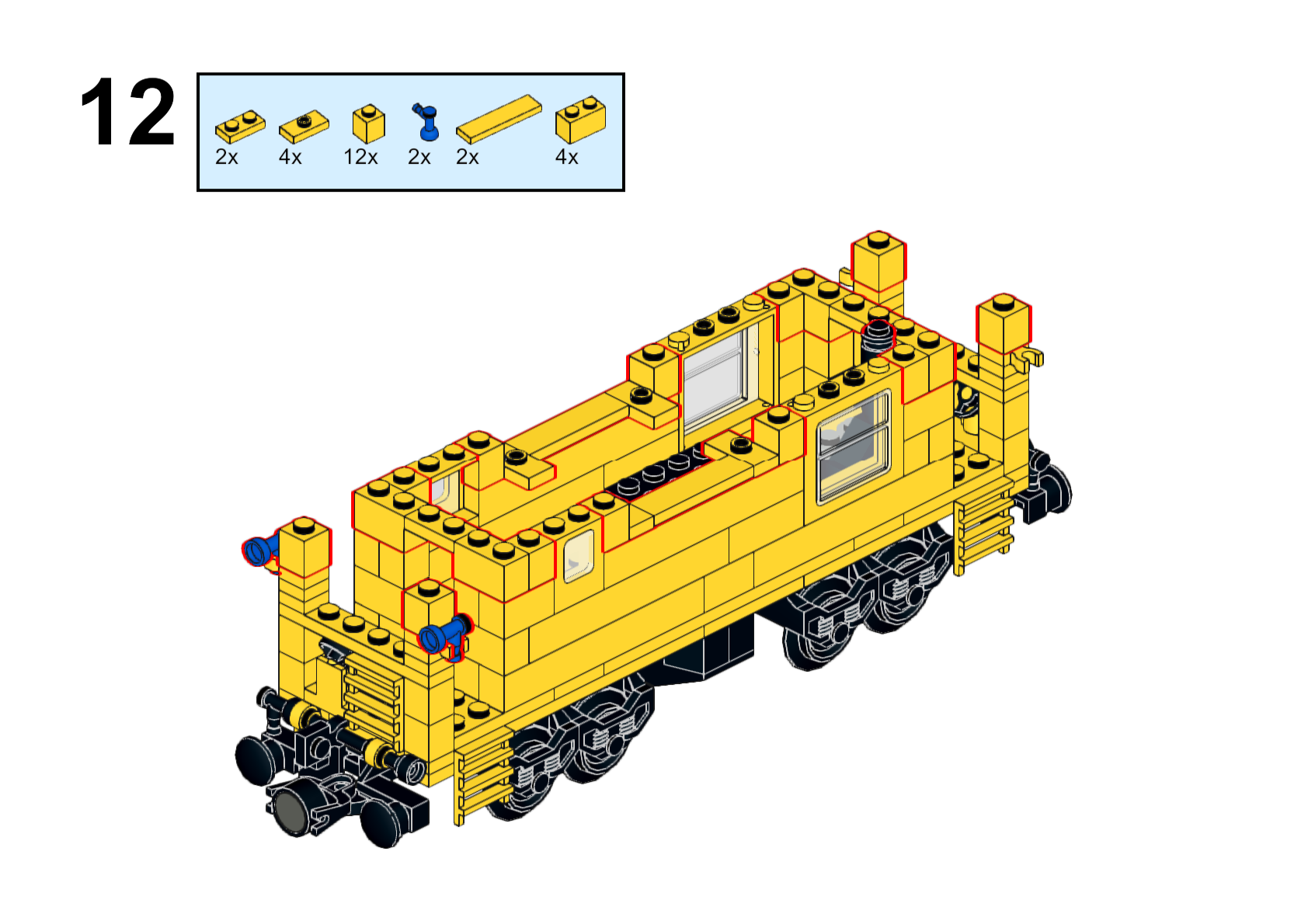 12

2x 4x 12x 2x 2x 4x