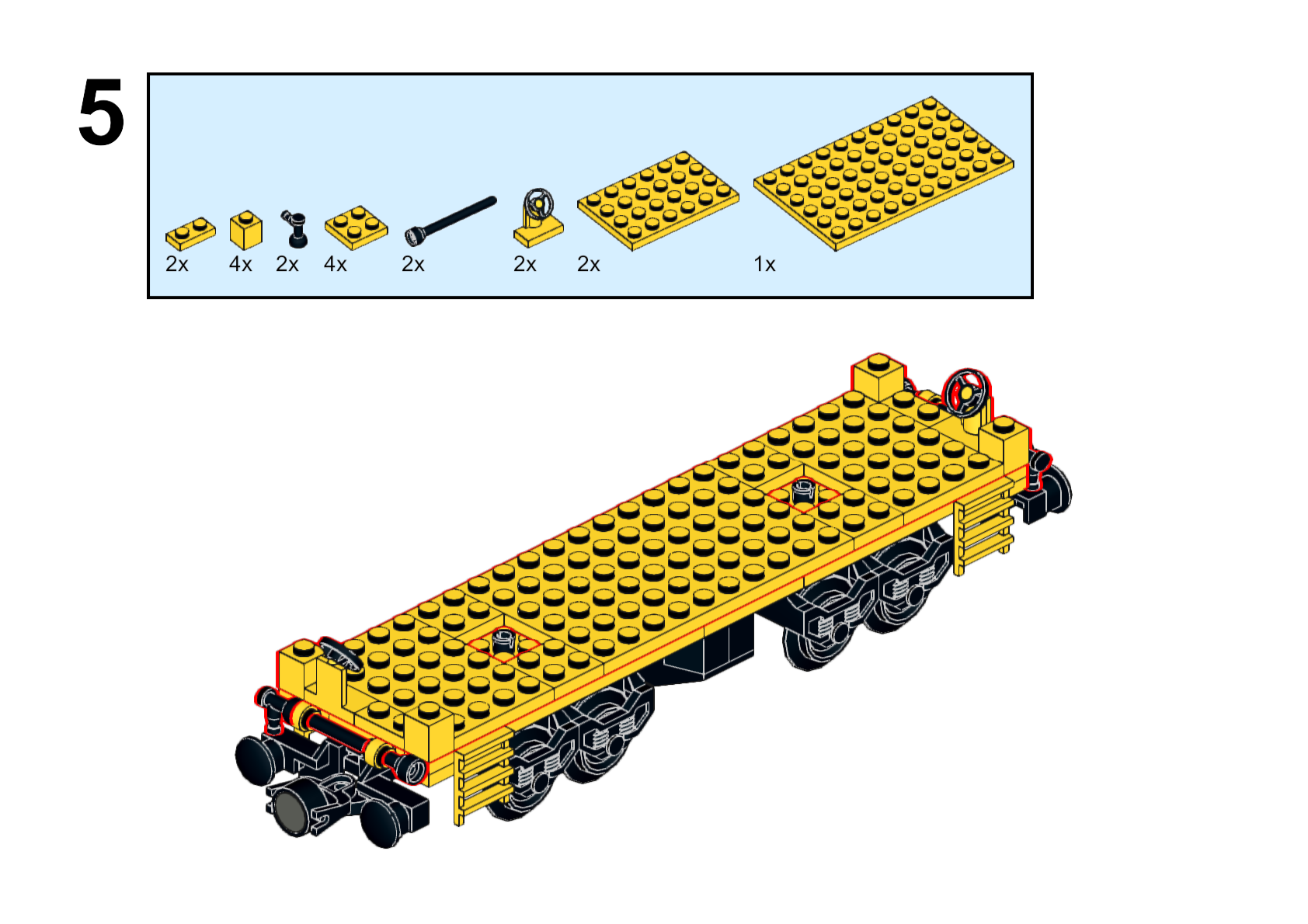 5

2x 4x 2x 4x 2x 2x 2x 1x