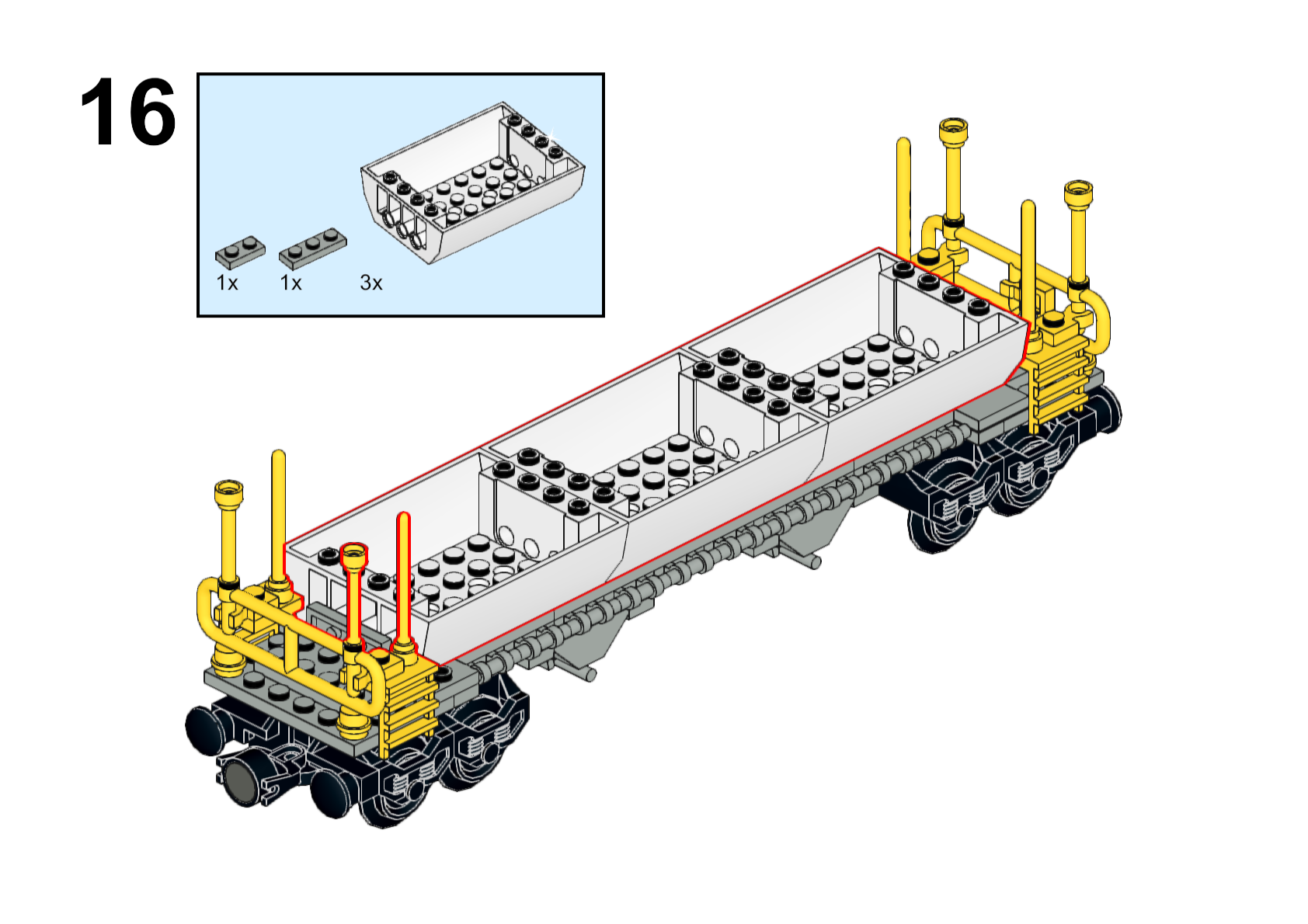 16

1x 1x 3x