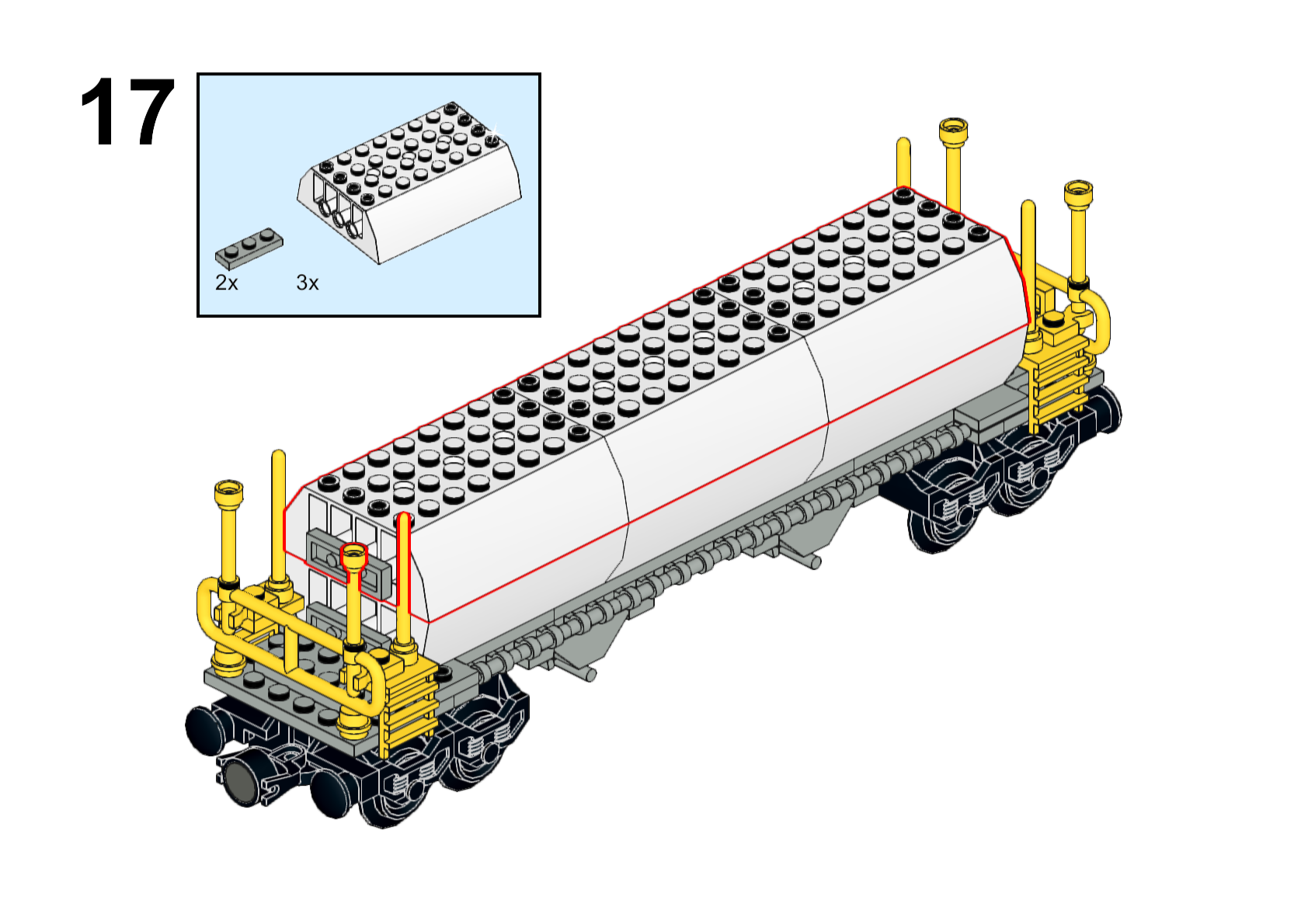 17

2x

3x