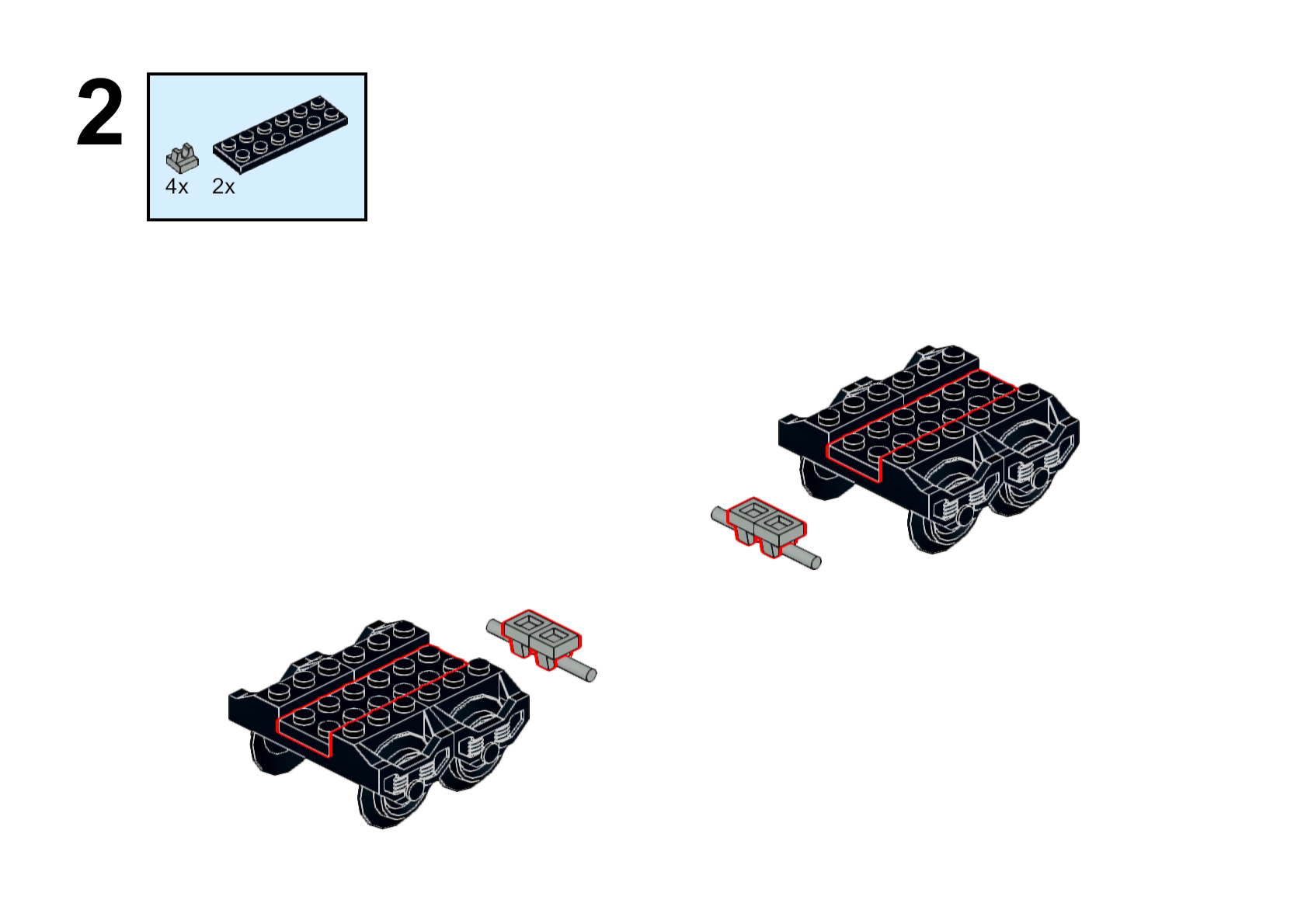 2

4x 2x