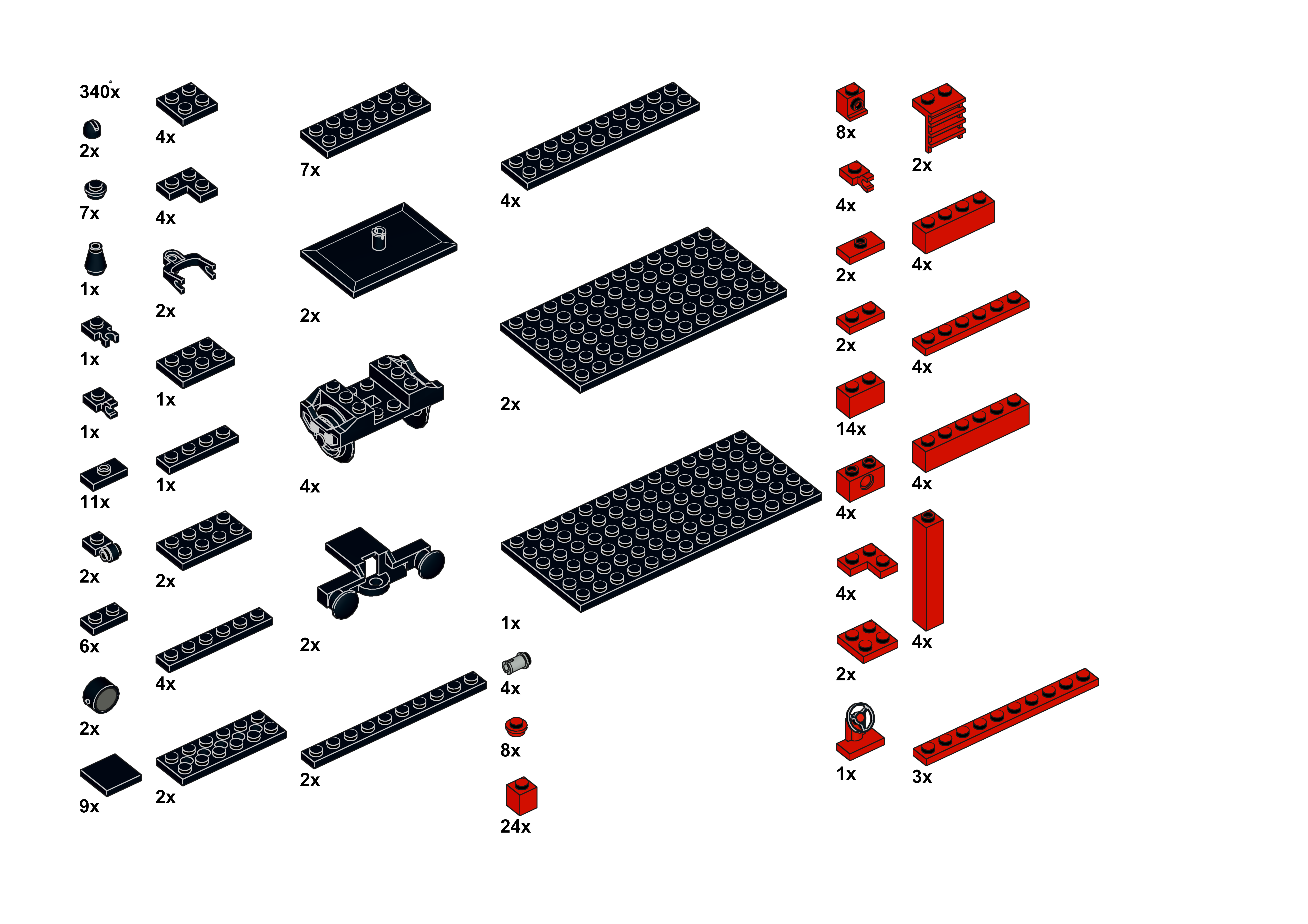 340x

2x

7x

1x

1x

1x

11x

2x

6x

2x

9x

4x

4x

2x

1x

1x

2x

4x

2x

7x

2x

4x

2x

2x

4x

2x

1x

4x

8x

24x

8x

4x

2x

2x

14x

4x

4x

2x

1x

2x

4x

4x

4x

4x

3x