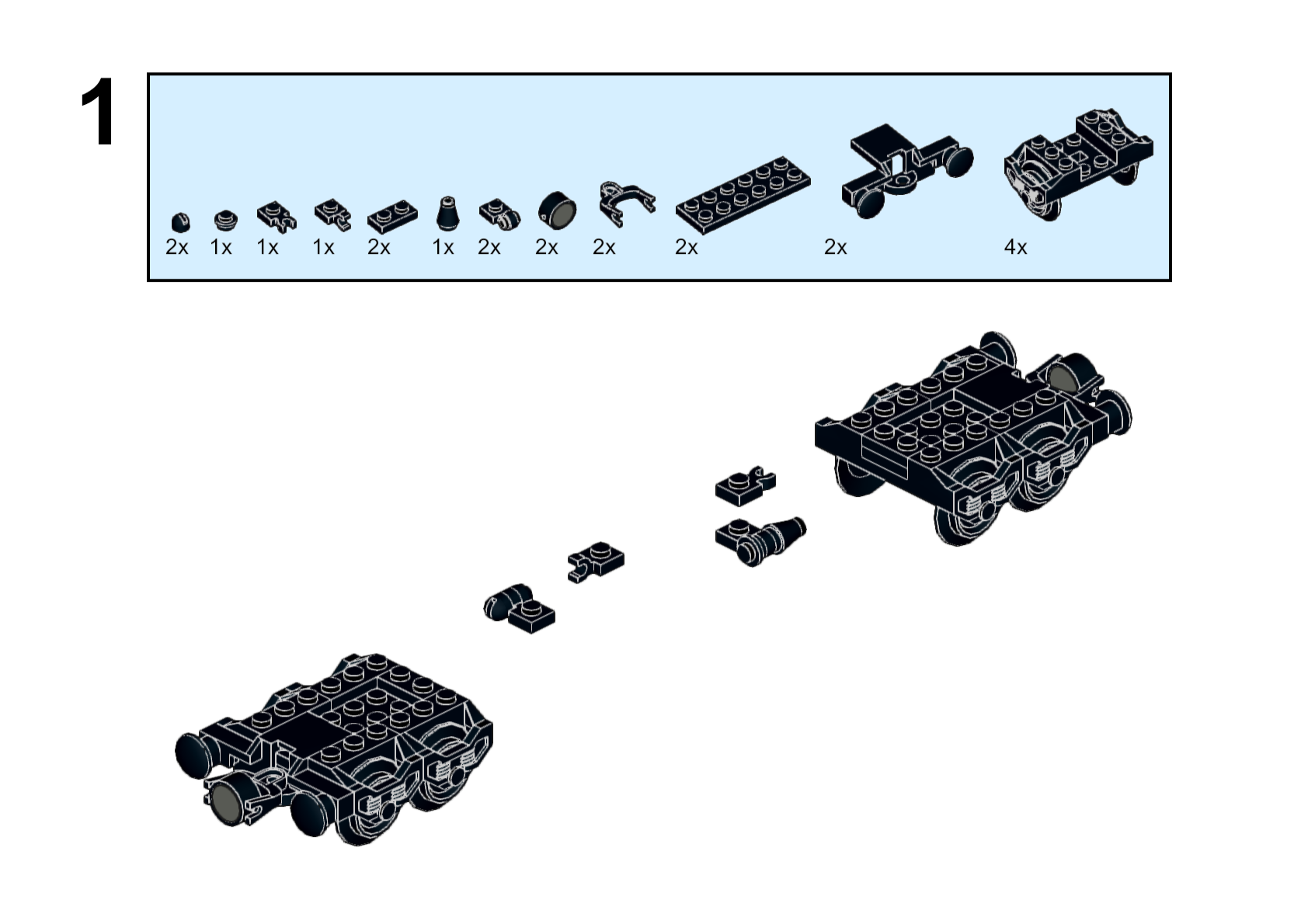 1

2x 1x 1x 1x 2x 1x 2x 2x 2x 2x 2x 4x