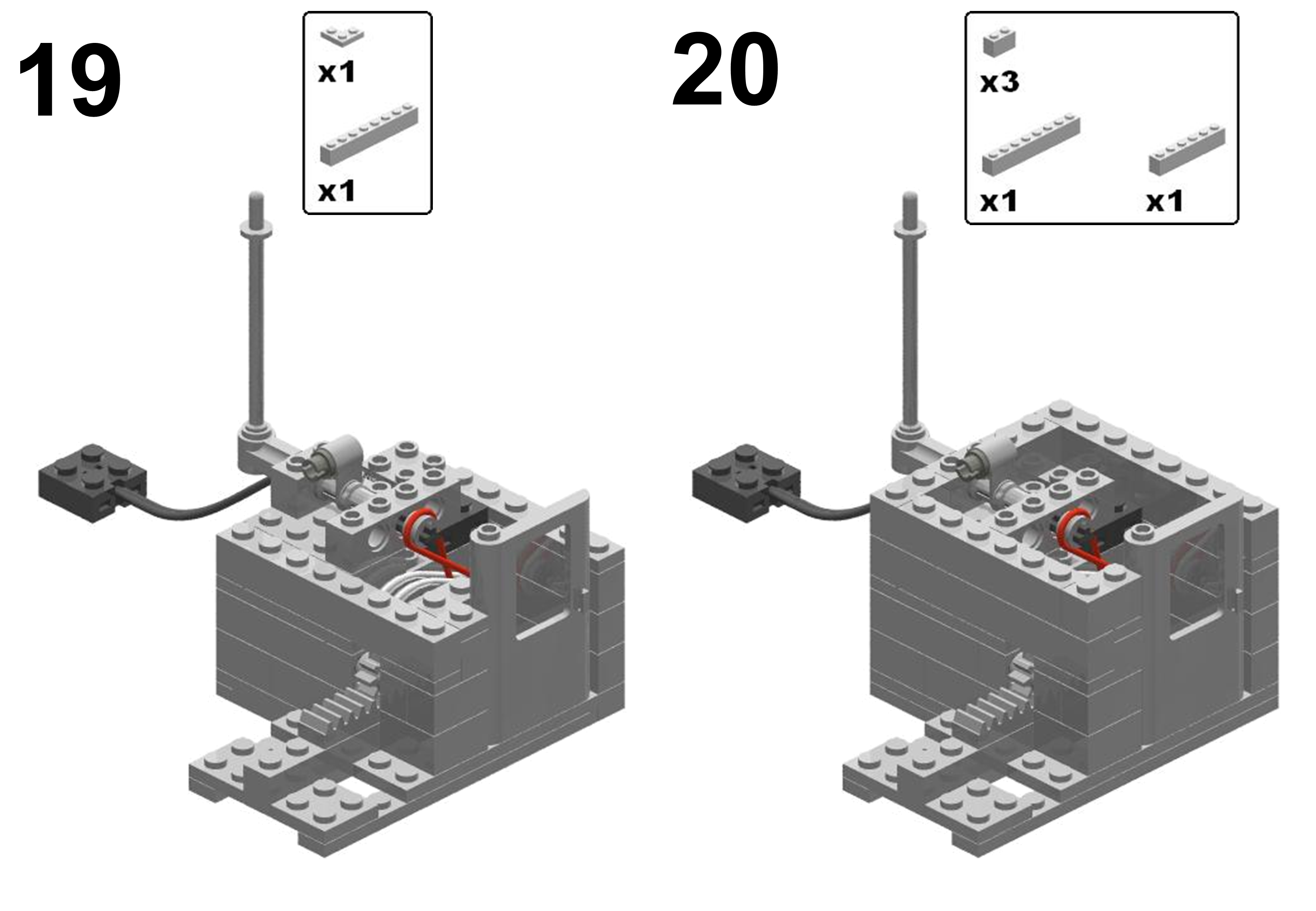 19

x1

x1

20

x3

x1

x1