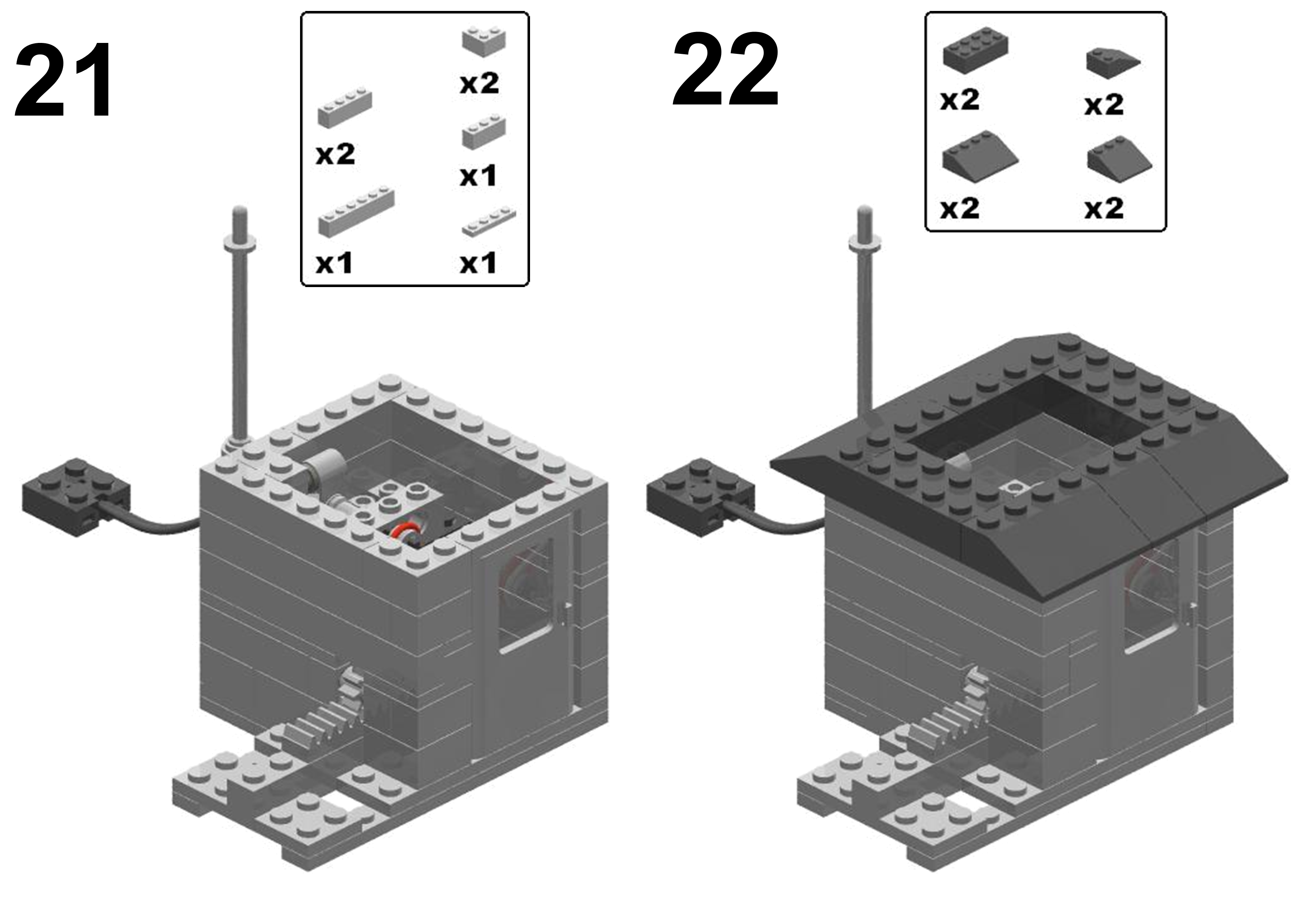 21

x2
x2
x1
x1
x1

22

x2
x2
x2
x2