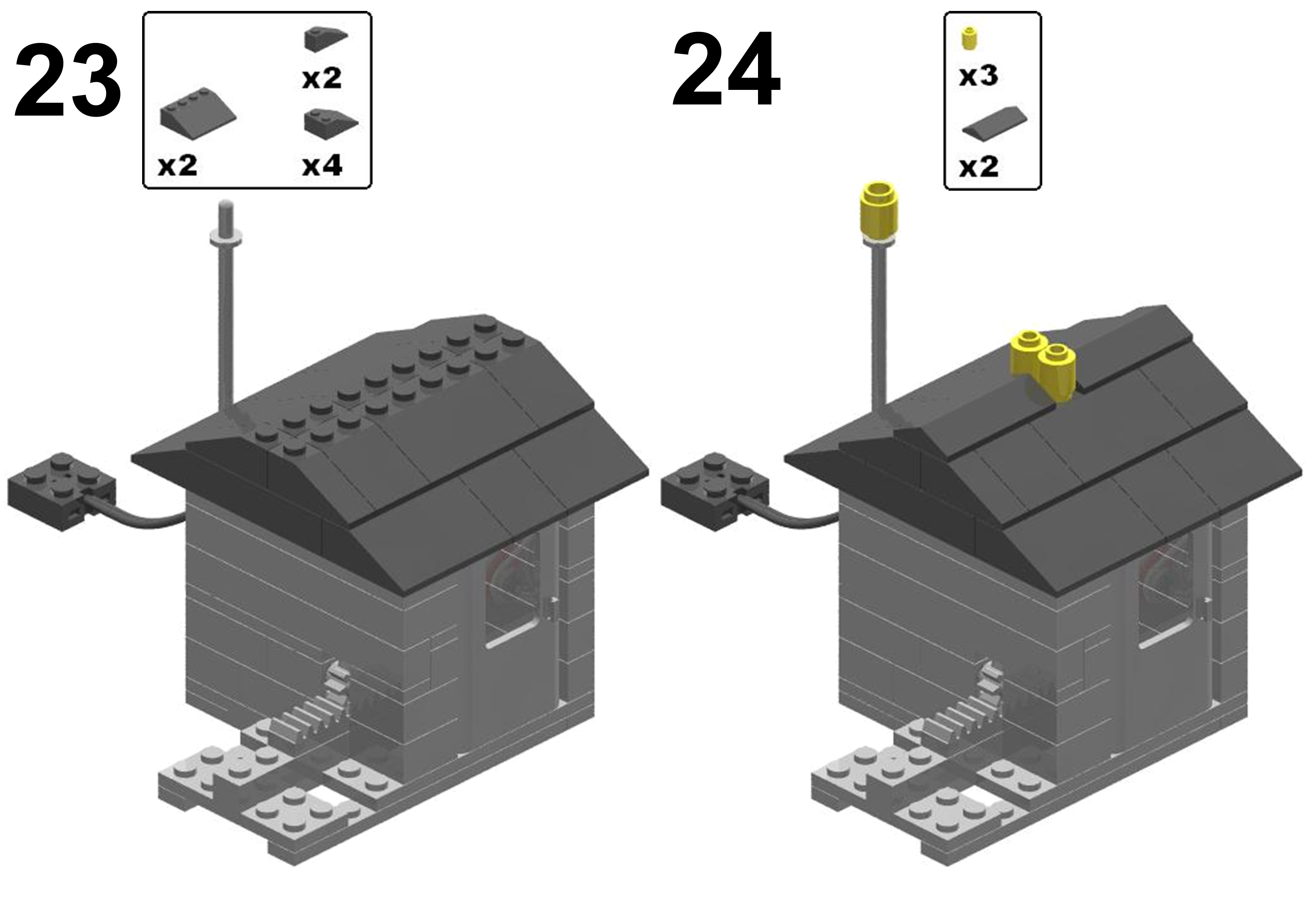 23

x2

x2

x4

24

x3

x2