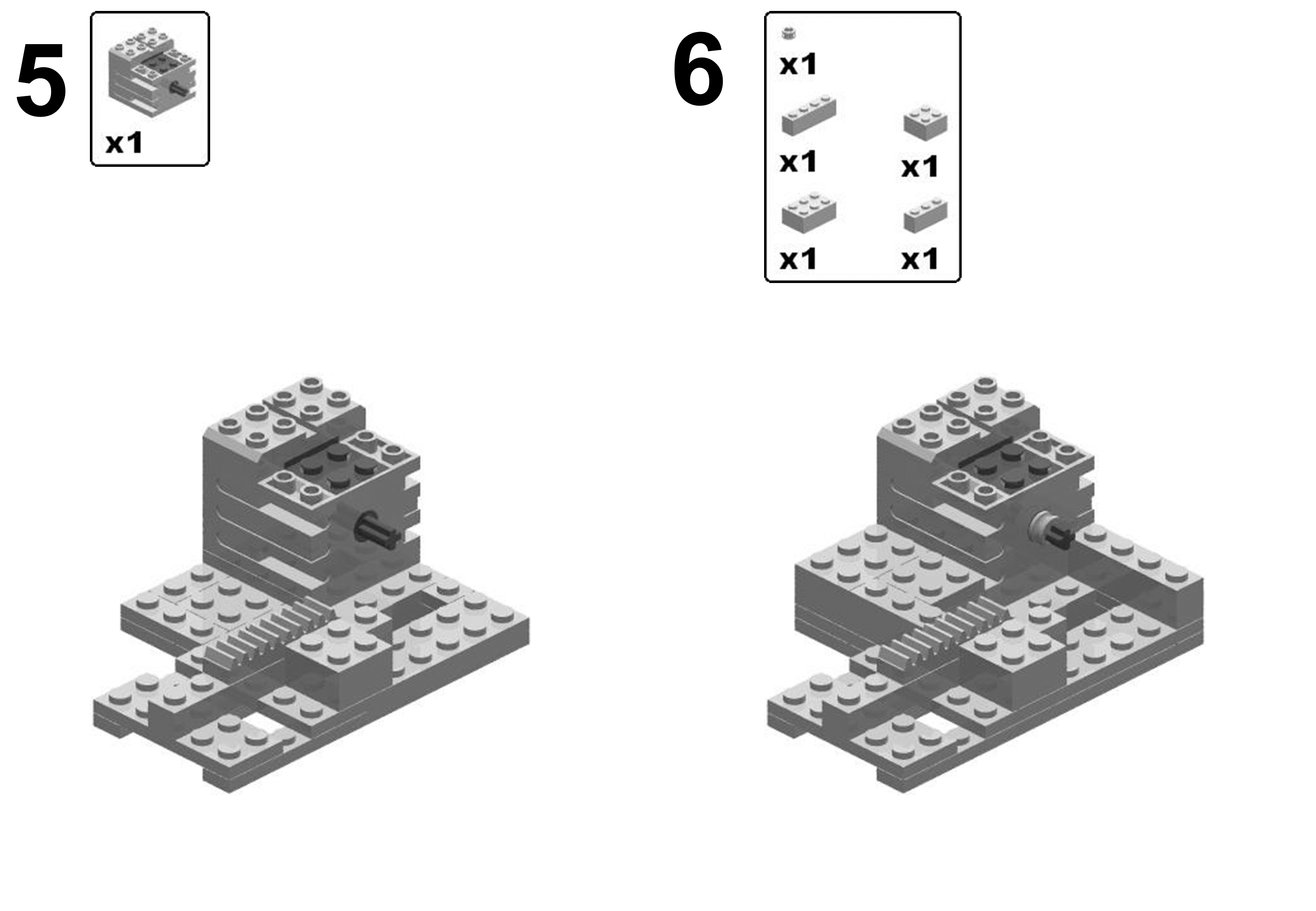 5
x1

6
x1
x1
x1
x1
x1