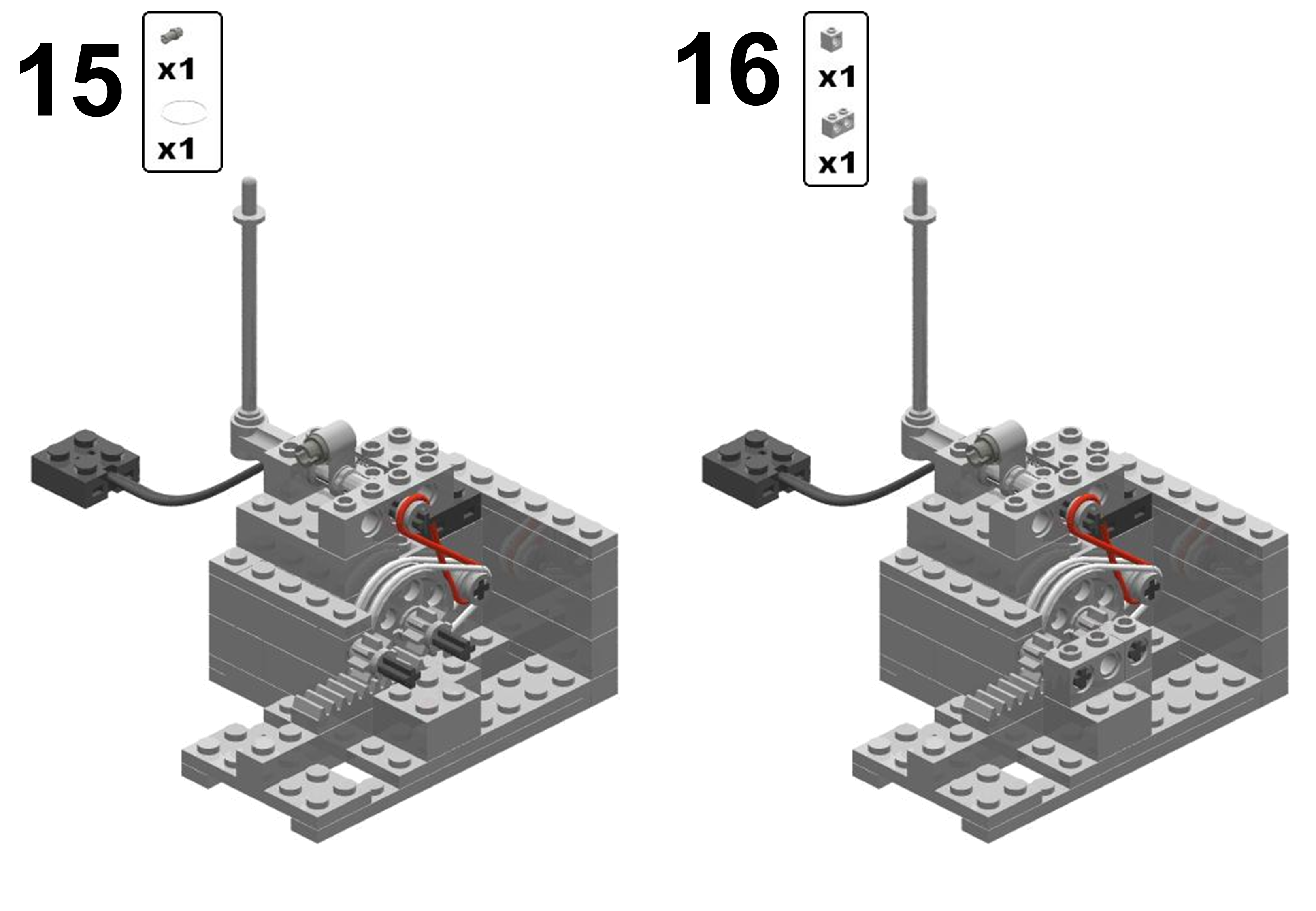 15
x1
x1

16
x1
x1