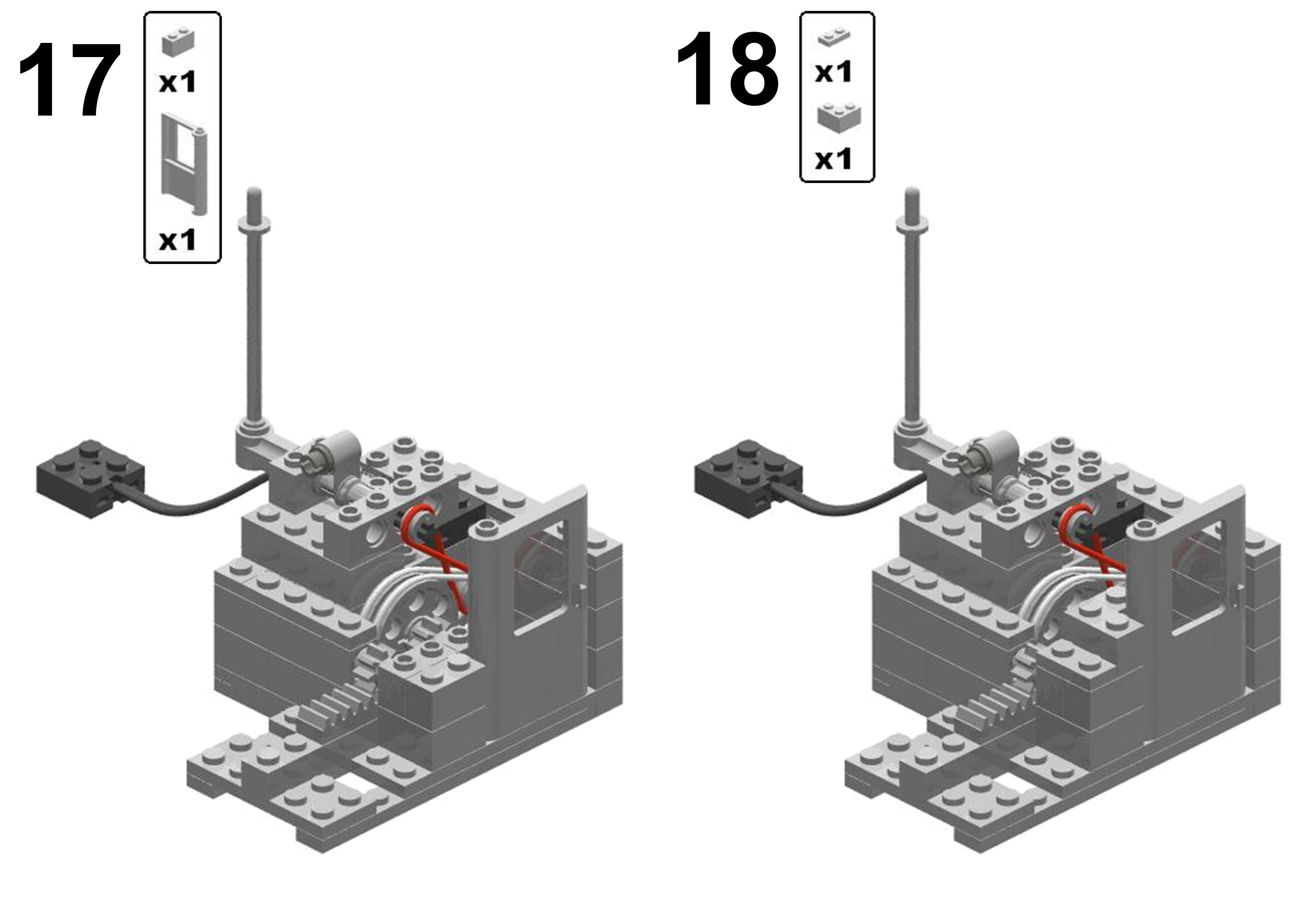 17

x1

x1

18

x1

x1