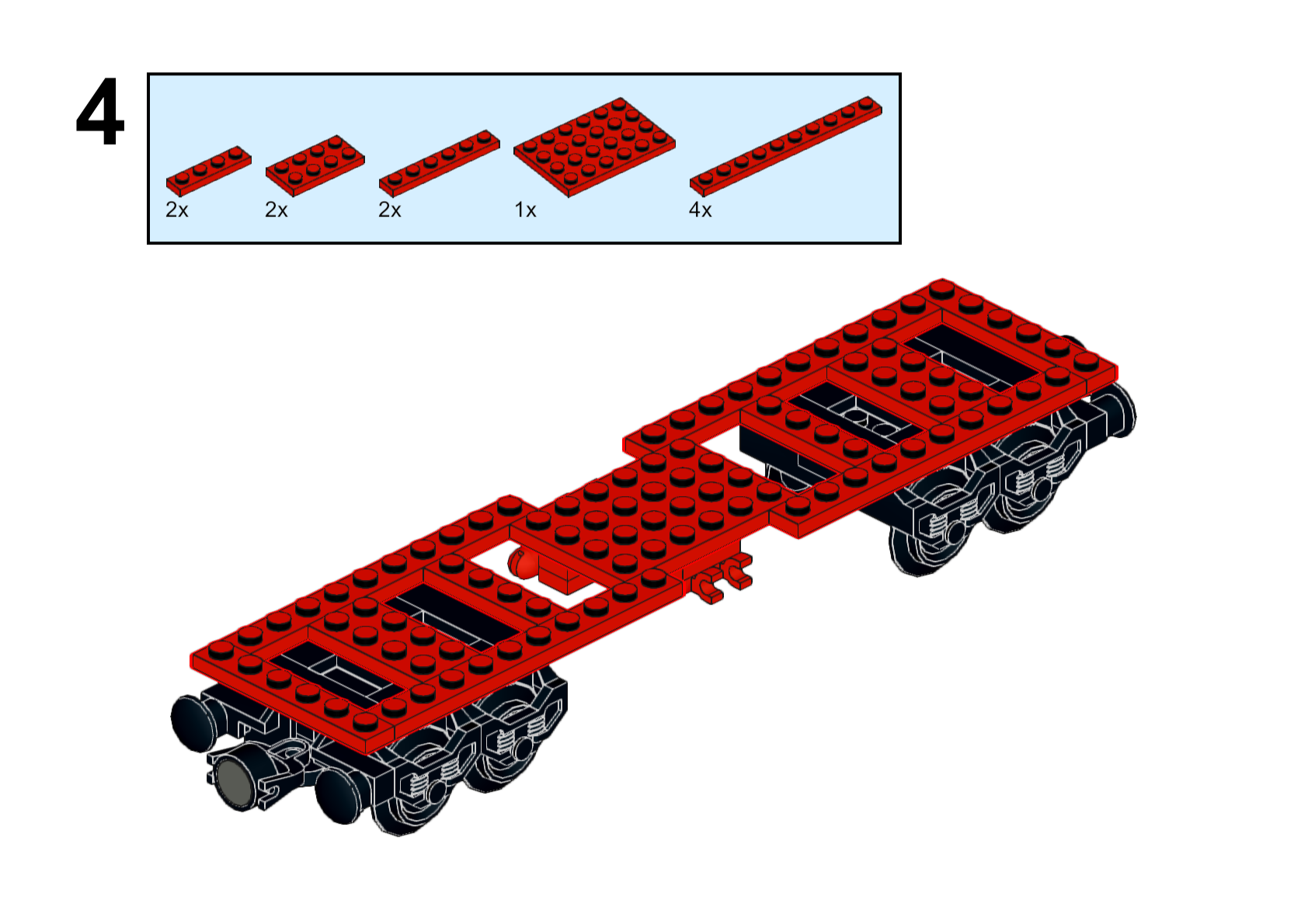 4

2x 2x 2x 1x 4x